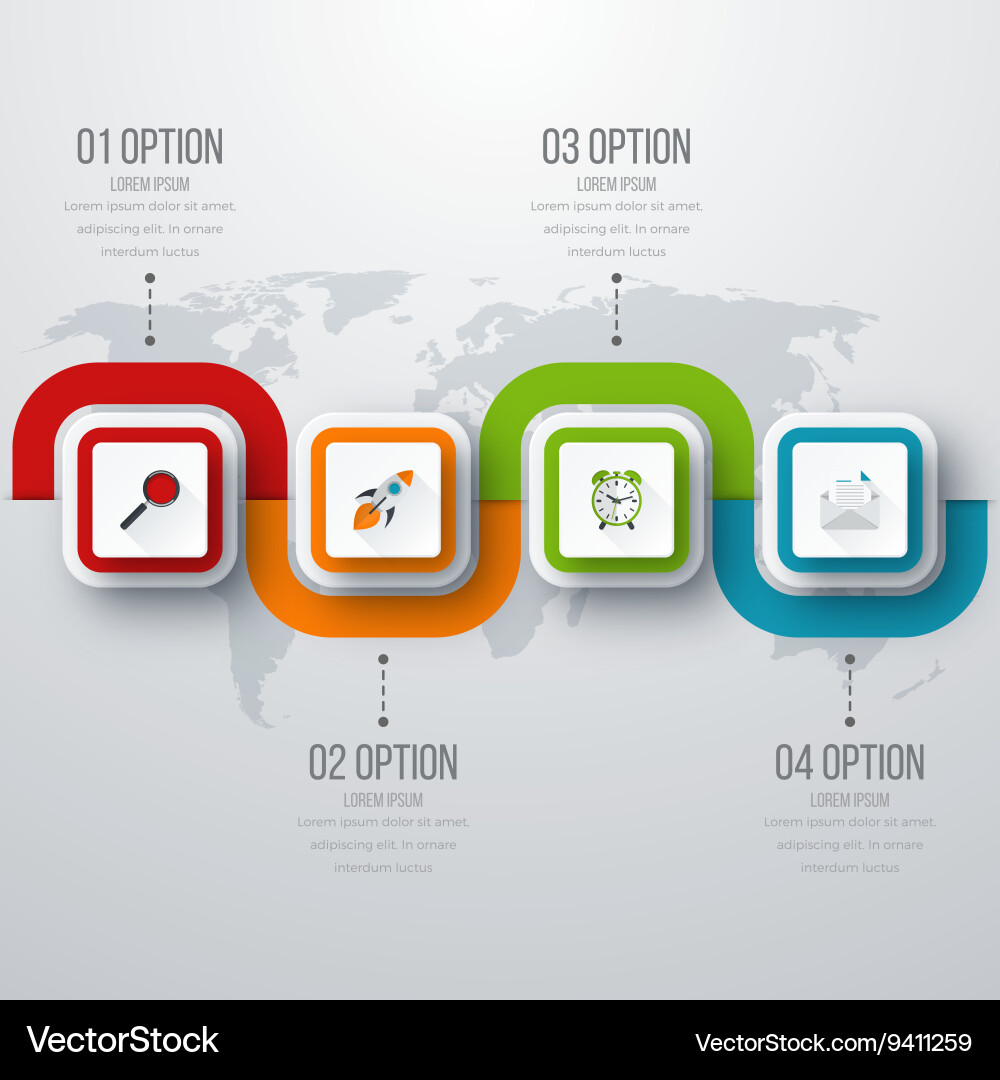 01 OPTION
LOREM IPSUM
Lorem ipsum dolor sit amet, adipiscing elit. In ornare interdum luctus

03 OPTION
LOREM IPSUM
Lorem ipsum dolor sit amet, adipiscing elit. In ornare interdum luctus

02 OPTION
LOREM IPSUM
Lorem ipsum dolor sit amet, adipiscing elit. In ornare interdum luctus

04 OPTION
LOREM IPSUM
Lorem ipsum dolor sit amet, adipiscing elit. In ornare interdum luctus

VectorStock
VectorStock.com/9411259