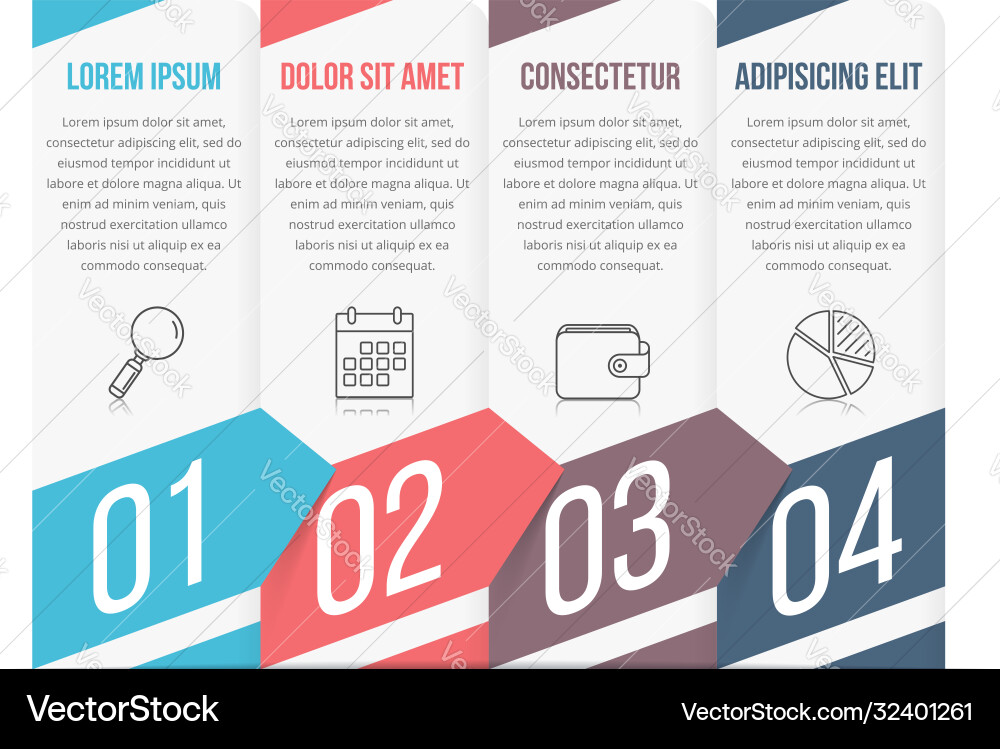 LOREM IPSUM

Lorem ipsum dolor sit amet, consectetur adipiscing elit, sed do eiusmod tempor incididunt ut labore et dolore magna aliqua. Ut enim ad minim veniam, quis nostrud exercitation ullamco laboris nisi ut aliquip ex ea commodo consequat.

01

DOLOR SIT AMET

Lorem ipsum dolor sit amet, consectetur adipiscing elit, sed do eiusmod tempor incididunt ut labore et dolore magna aliqua. Ut enim ad minim veniam, quis nostrud exercitation ullamco laboris nisi ut aliquip ex ea commodo consequat.

02

CONSECTETUR

Lorem ipsum dolor sit amet, consectetur adipiscing elit, sed do eiusmod tempor incididunt ut labore et dolore magna aliqua. Ut enim ad minim veniam, quis nostrud exercitation ullamco laboris nisi ut aliquip ex ea commodo consequat.

03

ADIPISICING ELIT

Lorem ipsum dolor sit amet, consectetur adipiscing elit, sed do eiusmod tempor incididunt ut labore et dolore magna aliqua. Ut enim ad minim veniam, quis nostrud exercitation ullamco laboris nisi ut aliquip ex ea commodo consequat.

04

VectorStock

VectorStock.com/32401261