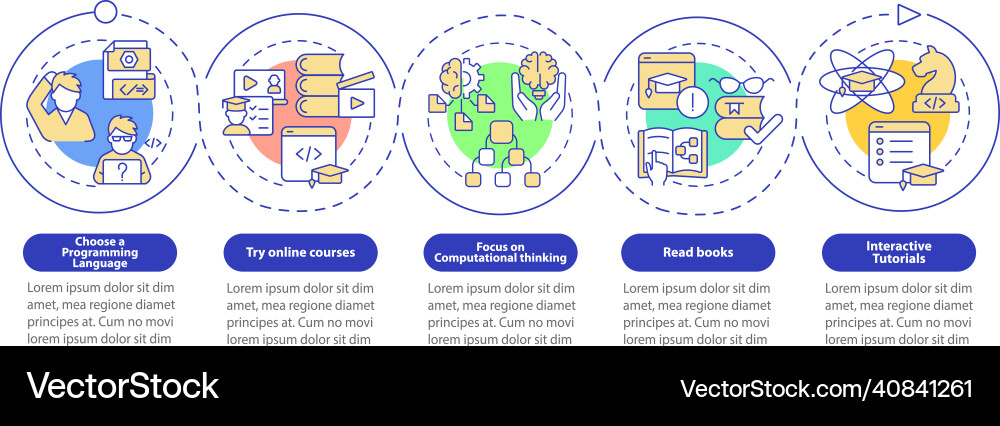 Choose a Programming Language

Lorem ipsum dolor sit dim amet, mea regione diamet principes at. Cum no movi lorem ipsum dolor sit dim

Try online courses

Lorem ipsum dolor sit dim amet, mea regione diamet principes at. Cum no movi lorem ipsum dolor sit dim

Focus on Computational thinking

Lorem ipsum dolor sit dim amet, mea regione diamet principes at. Cum no movi lorem ipsum dolor sit dim

Read books

Lorem ipsum dolor sit dim amet, mea regione diamet principes at. Cum no movi lorem ipsum dolor sit dim

Interactive Tutorials

Lorem ipsum dolor sit dim amet, mea regione diamet principes at. Cum no movi lorem ipsum dolor sit dim

VectorStock

VectorStock.com/40841261