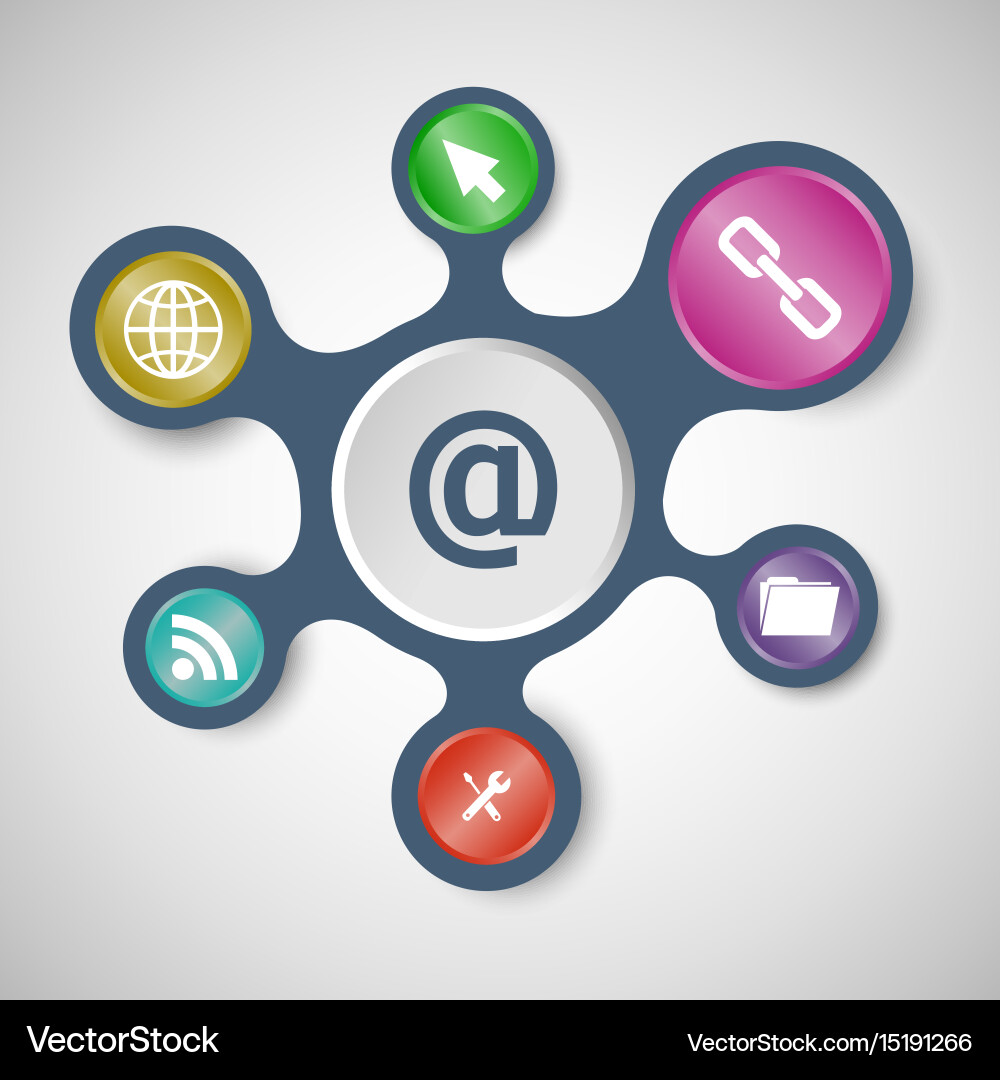 @

VectorStock

VectorStock.com/15191266