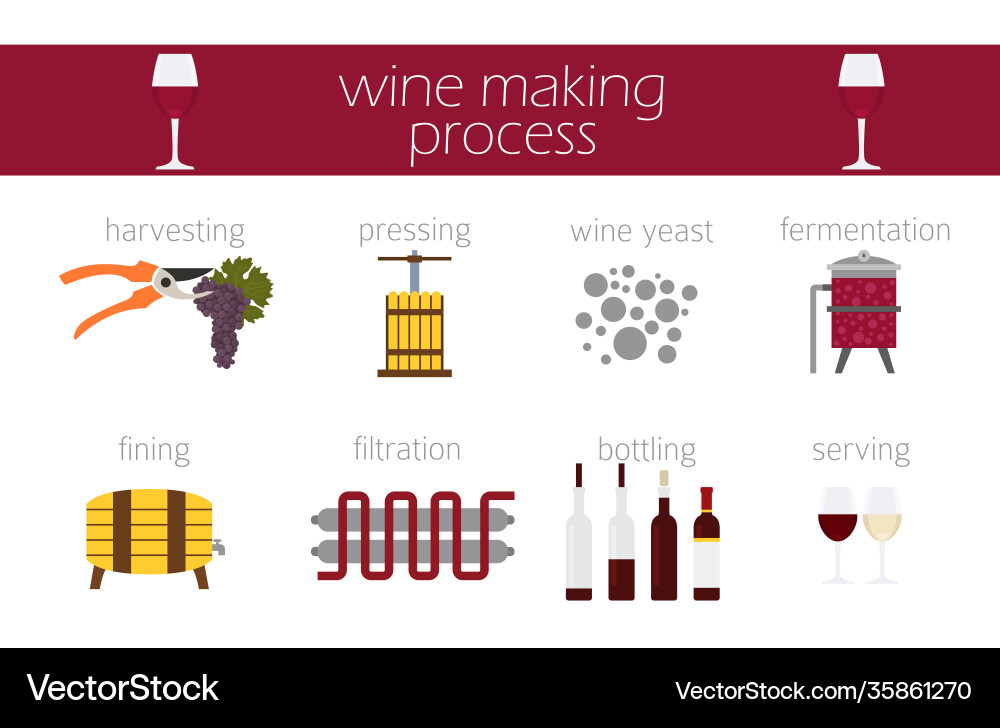 wine making process

harvesting

pressing

wine yeast

fermentation

fining

filtration

bottling

serving

VectorStock

VectorStock.com/35861270