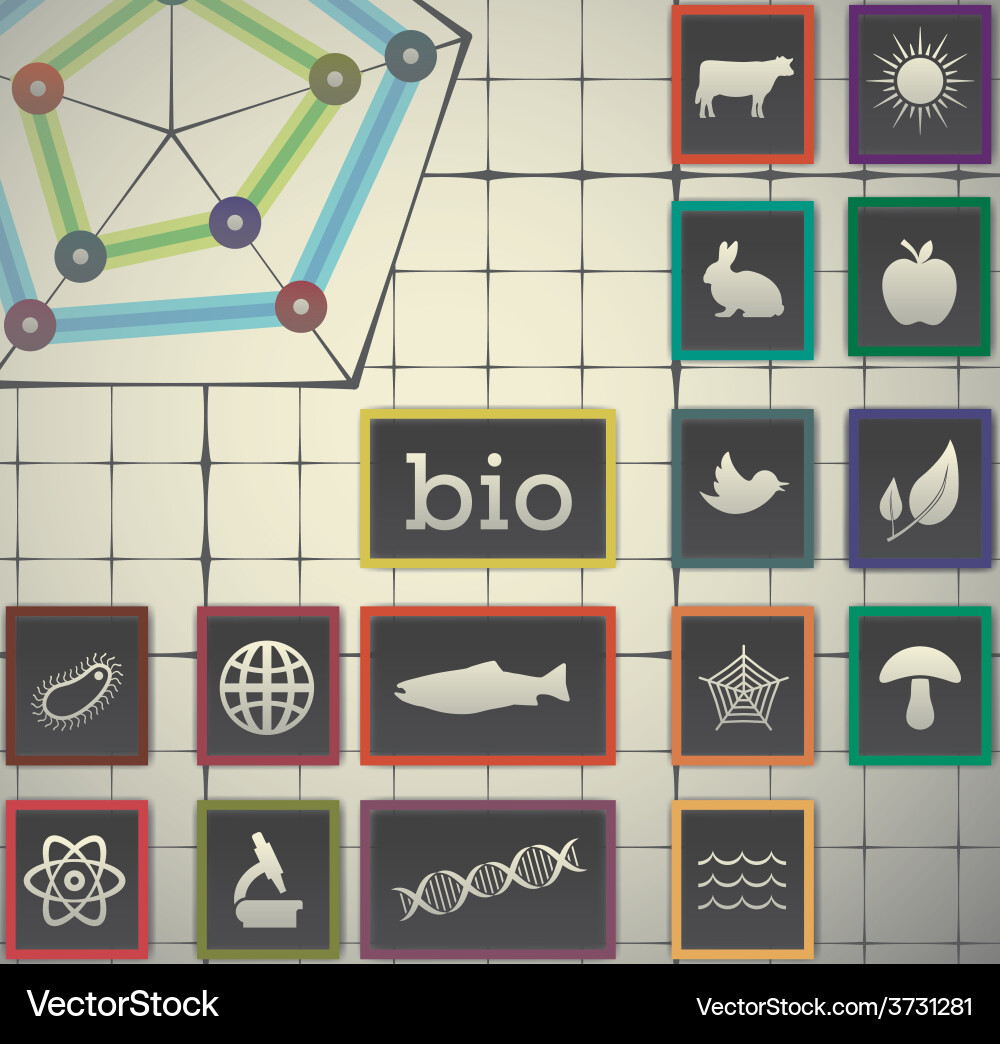 bio

VectorStock

VectorStock.com/3731281