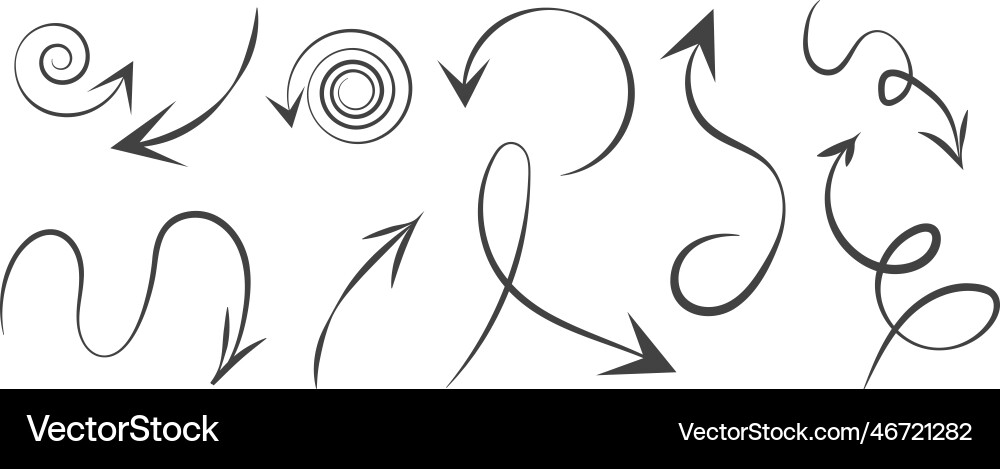 VectorStock

VectorStock.com/46721282