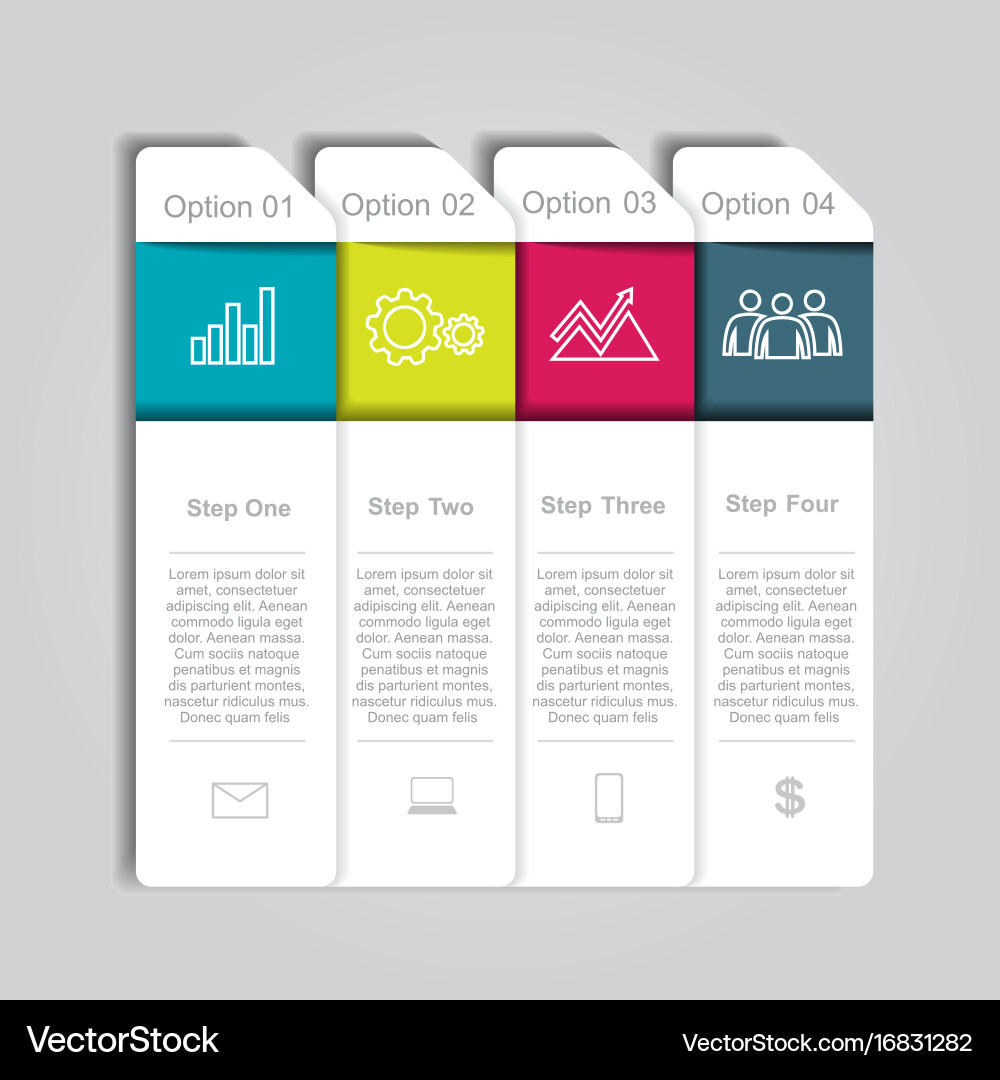 Option 01

Step One

Lorem ipsum dolor sit amet, consectetuer adipiscing elit. Aenean commodo ligula eget dolor. Aenean massa. Cum sociis natoque penatibus et magnis dis parturient montes, nascetur ridiculus mus. Donec quam felis

Option 02

Step Two

Lorem ipsum dolor sit amet, consectetuer adipiscing elit. Aenean commodo ligula eget dolor. Aenean massa. Cum sociis natoque penatibus et magnis dis parturient montes, nascetur ridiculus mus. Donec quam felis

Option 03

Step Three

Lorem ipsum dolor sit amet, consectetuer adipiscing elit. Aenean commodo ligula eget dolor. Aenean massa. Cum sociis natoque penatibus et magnis dis parturient montes, nascetur ridiculus mus. Donec quam felis

Option 04

Step Four

Lorem ipsum dolor sit amet, consectetuer adipiscing elit. Aenean commodo ligula eget dolor. Aenean massa. Cum sociis natoque penatibus et magnis dis parturient montes, nascetur ridiculus mus. Donec quam felis

$

VectorStock®

VectorStock.com/16831282