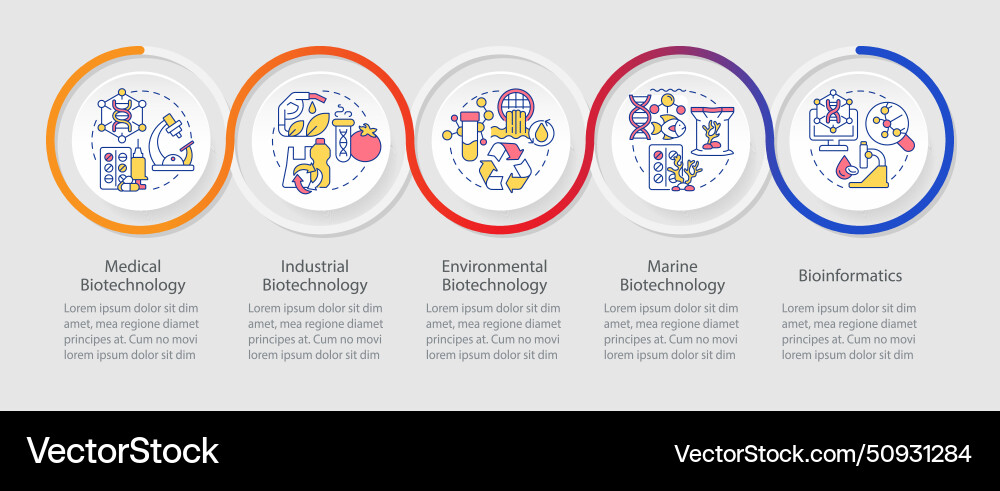 Medical Biotechnology

Lorem ipsum dolor sit dim amet, mea regione diamet principes at. Cum no movi lorem ipsum dolor sit dim

Industrial Biotechnology

Lorem ipsum dolor sit dim amet, mea regione diamet principes at. Cum no movi lorem ipsum dolor sit dim

Environmental Biotechnology

Lorem ipsum dolor sit dim amet, mea regione diamet principes at. Cum no movi lorem ipsum dolor sit dim

Marine Biotechnology

Lorem ipsum dolor sit dim amet, mea regione diamet principes at. Cum no movi lorem ipsum dolor sit dim

Bioinformatics

Lorem ipsum dolor sit dim amet, mea regione diamet principes at. Cum no movi lorem ipsum dolor sit dim

VectorStock

VectorStock.com/50931284