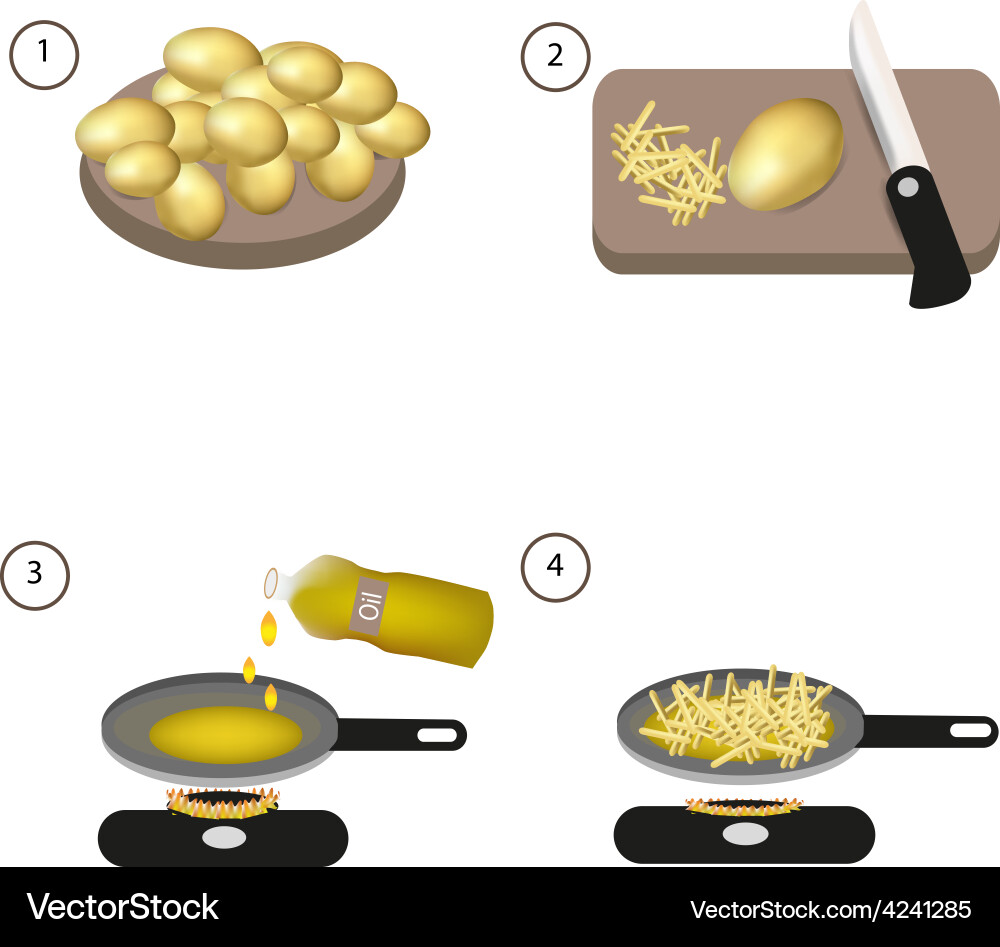 1

2

3

Oil

4

VectorStock®

VectorStock.com/4241285