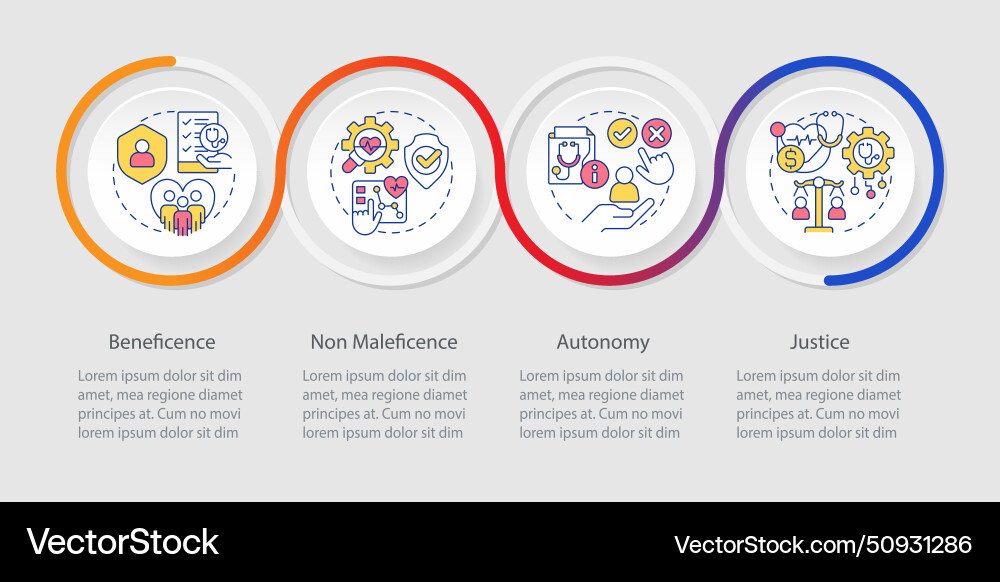 Beneficence

Lorem ipsum dolor sit dim amet, mea regione diamet principes at. Cum no movi lorem ipsum dolor sit dim

Non Maleficence

Lorem ipsum dolor sit dim amet, mea regione diamet principes at. Cum no movi lorem ipsum dolor sit dim

Autonomy

Lorem ipsum dolor sit dim amet, mea regione diamet principes at. Cum no movi lorem ipsum dolor sit dim

Justice

Lorem ipsum dolor sit dim amet, mea regione diamet principes at. Cum no movi lorem ipsum dolor sit dim

VectorStock

VectorStock.com/50931286