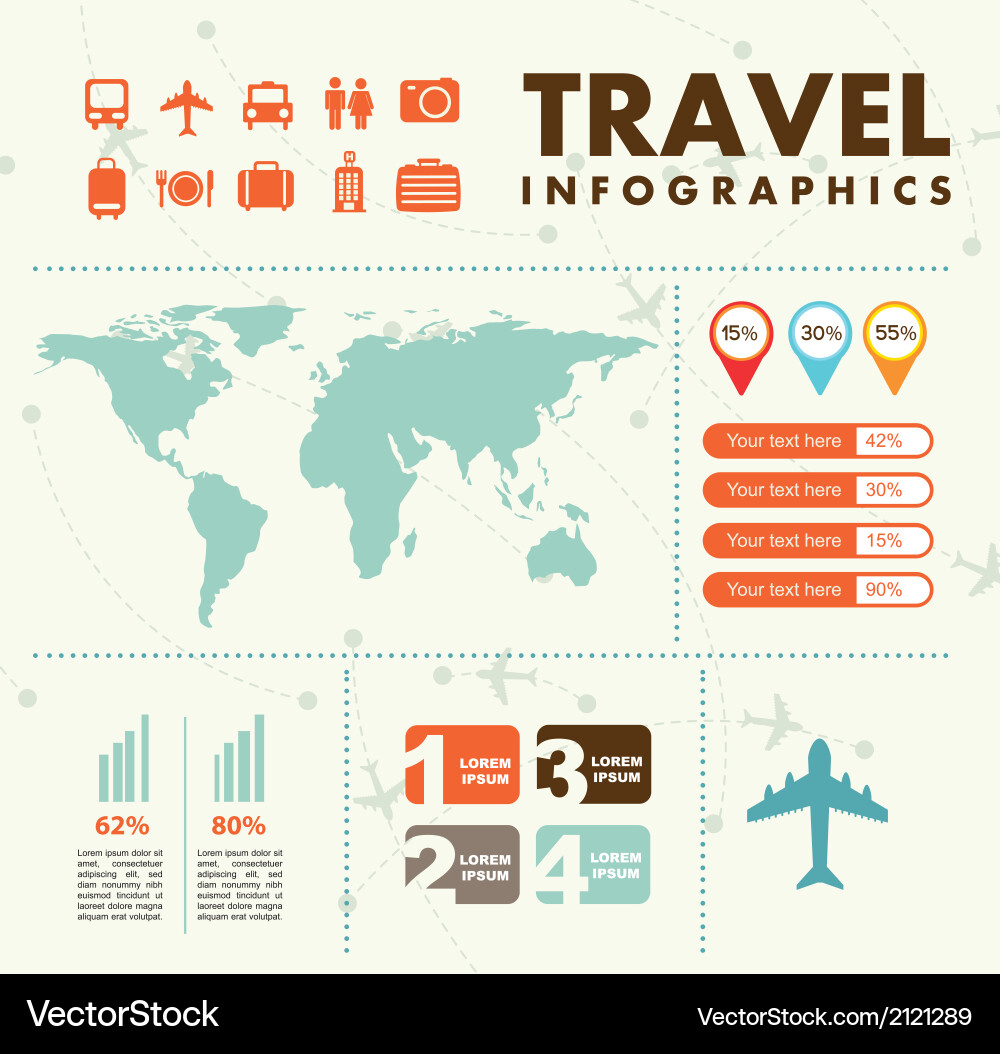 TRAVEL
INFOGRAPHICS

15%
30%
55%

Your text here 42%
Your text here 30%
Your text here 15%
Your text here 90%

62%
Lorem ipsum dolor sit amet, consectetuer adipiscing elit, sed diam nonummy nibh euismod tincidunt ut laoreet dolore magna aliquam erat volutpat.

80%
Lorem ipsum dolor sit amet, consectetuer adipiscing elit, sed diam nonummy nibh euismod tincidunt ut laoreet dolore magna aliquam erat volutpat.

1 LOREM IPSUM
3 LOREM IPSUM
2 LOREM IPSUM
4 LOREM IPSUM

VectorStock
VectorStock.com/2121289