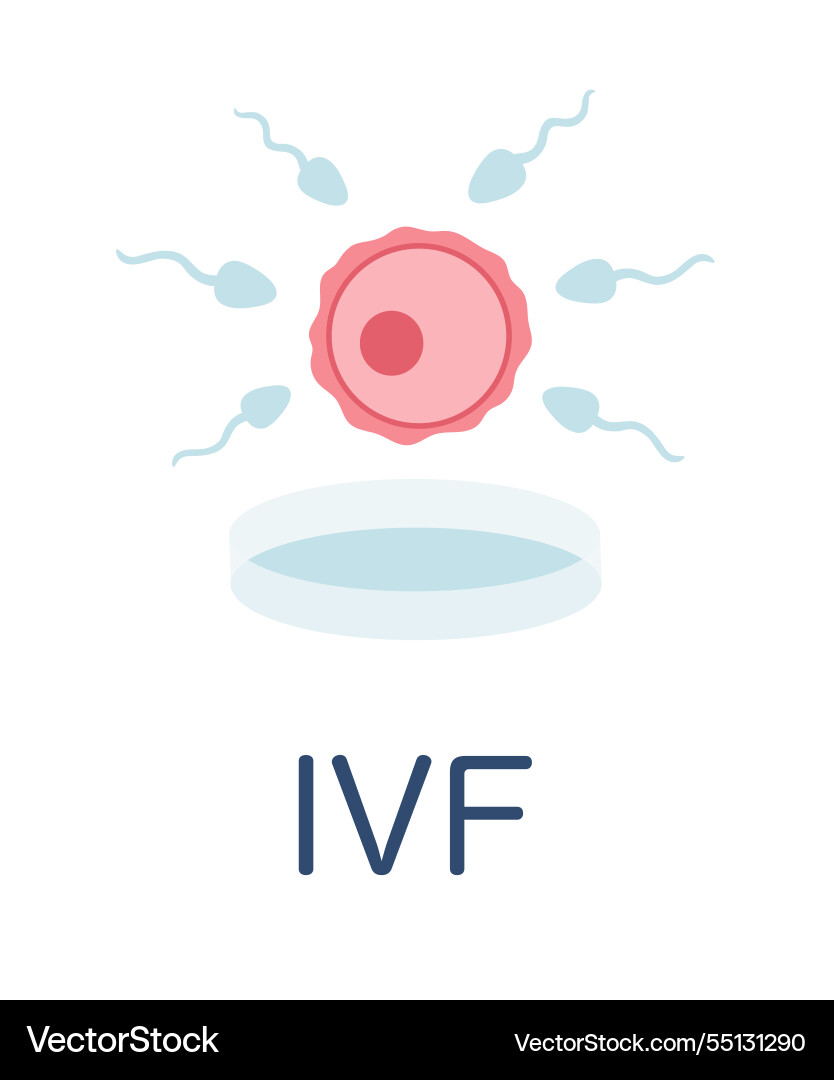 IVF

VectorStock

VectorStock.com/55131290