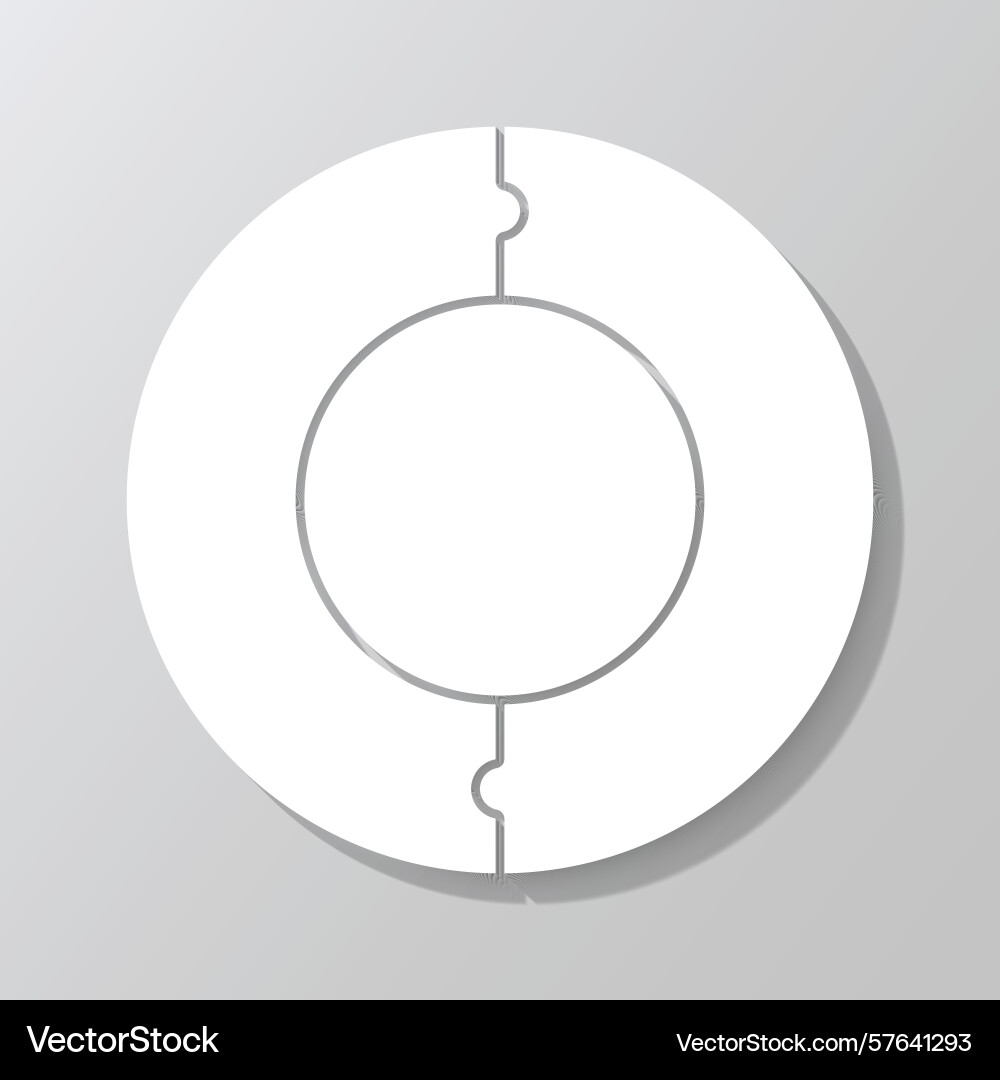 VectorStock

VectorStock.com/57641293