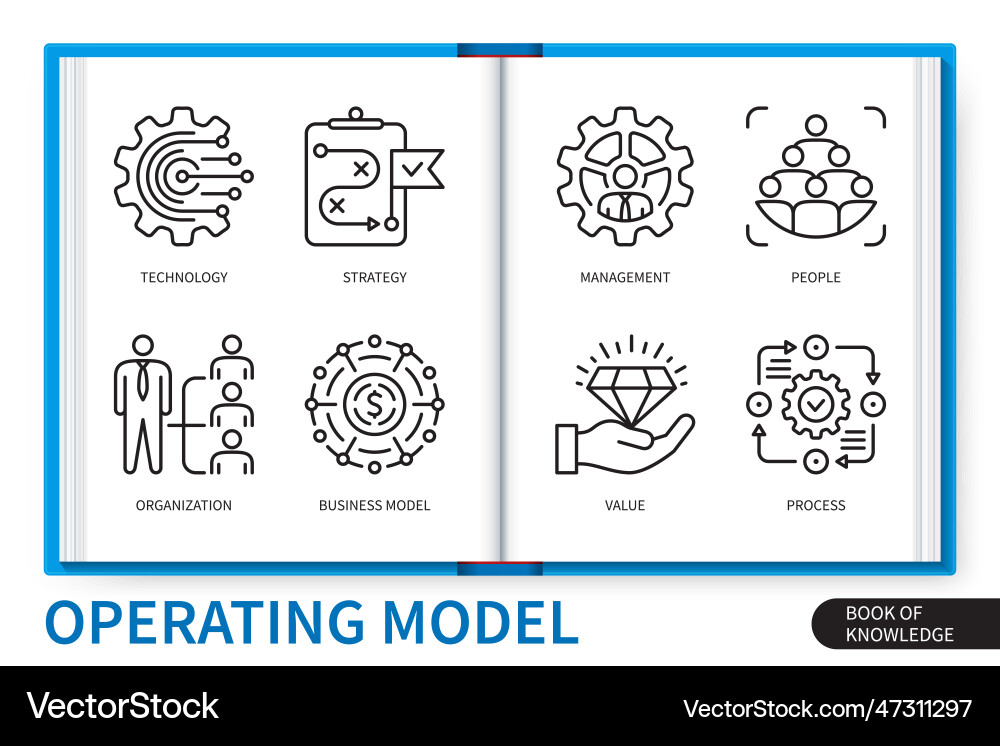 TECHNOLOGY

STRATEGY

ORGANIZATION

BUSINESS MODEL

MANAGEMENT

PEOPLE

VALUE

PROCESS

OPERATING MODEL

BOOK OF KNOWLEDGE

VectorStock

VectorStock.com/47311297