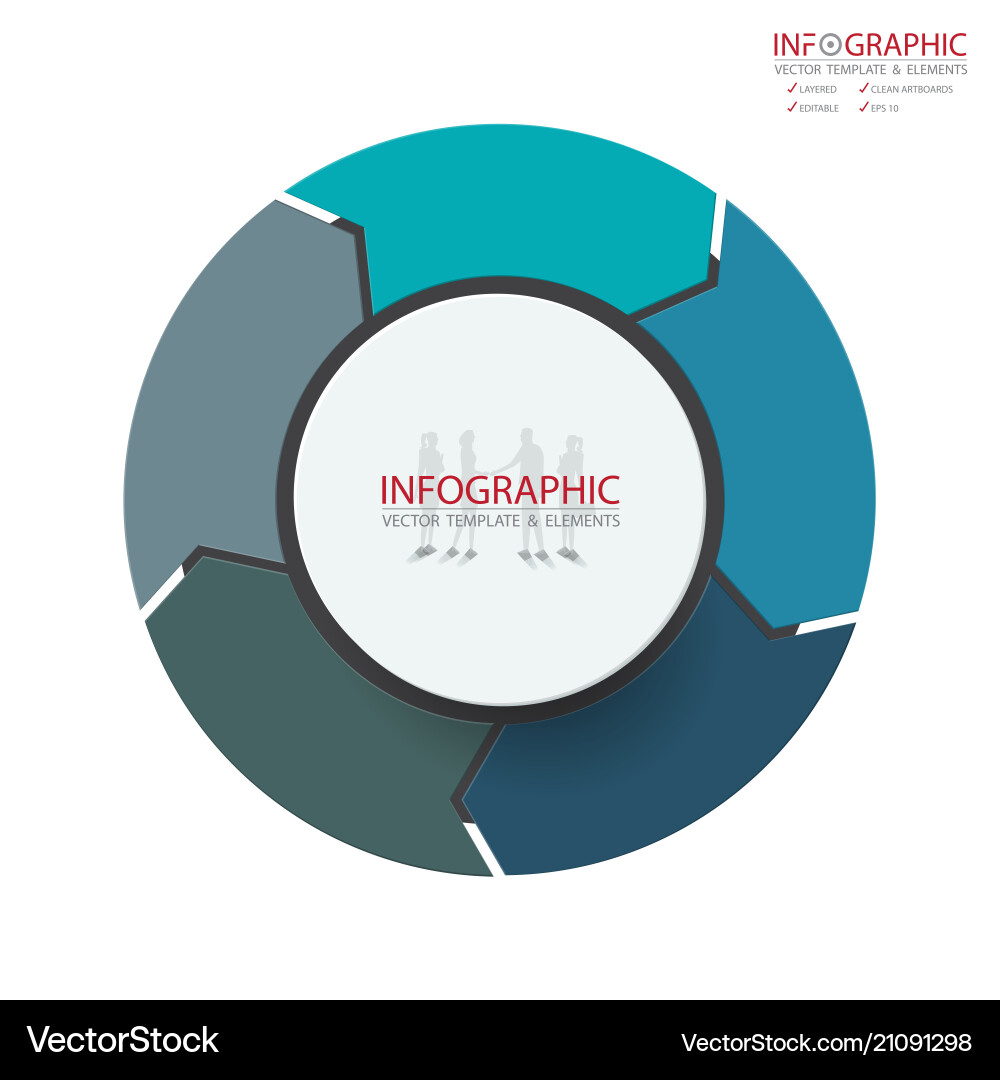 INFOGRAPHIC
VECTOR TEMPLATE & ELEMENTS
✓ LAYERED ✓ CLEAN ARTBOARDS
✓ EDITABLE ✓ EPS 10

INFOGRAPHIC
VECTOR TEMPLATE & ELEMENTS

VectorStock

VectorStock.com/21091298