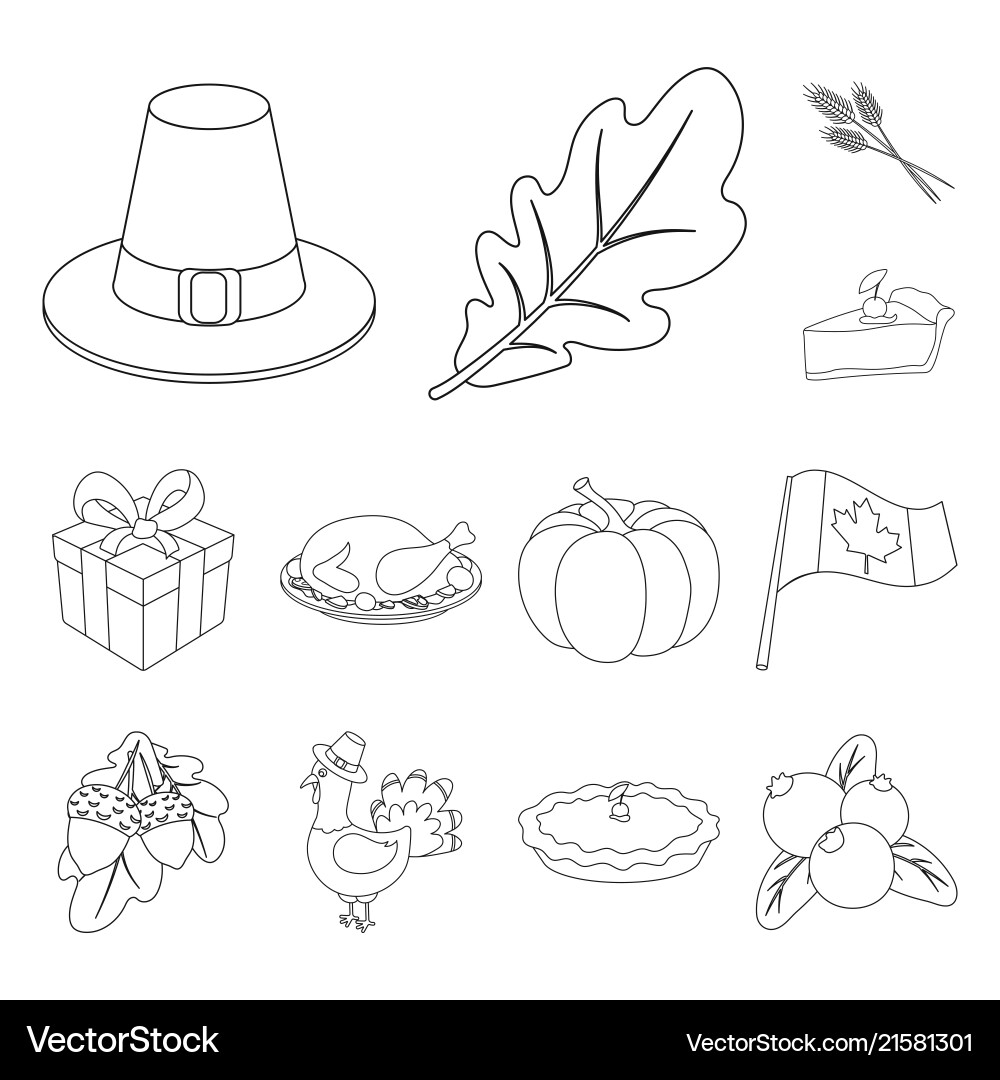 VectorStock®

VectorStock.com/21581301