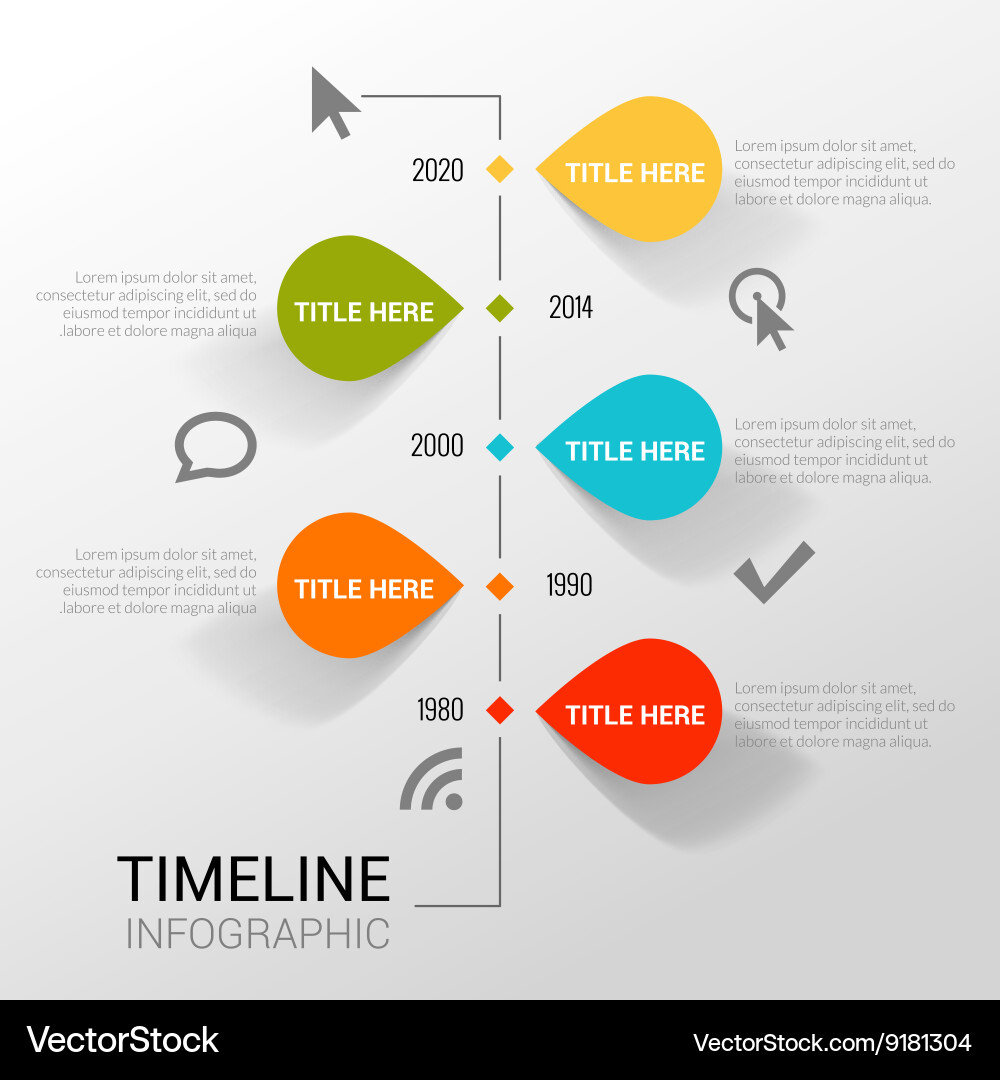 2020

TITLE HERE

Lorem ipsum dolor sit amet, consectetur adipiscing elit, sed do eiusmod tempor incididunt ut labore et dolore magna aliqua.

Lorem ipsum dolor sit amet, consectetur adipiscing elit, sed do eiusmod tempor incididunt ut .labore et dolore magna aliqua

TITLE HERE

2014

2000

TITLE HERE

Lorem ipsum dolor sit amet, consectetur adipiscing elit, sed do eiusmod tempor incididunt ut labore et dolore magna aliqua.

Lorem ipsum dolor sit amet, consectetur adipiscing elit, sed do eiusmod tempor incididunt ut .labore et dolore magna aliqua

TITLE HERE

1990

1980

TITLE HERE

Lorem ipsum dolor sit amet, consectetur adipiscing elit, sed do eiusmod tempor incididunt ut labore et dolore magna aliqua.

TIMELINE
INFOGRAPHIC

VectorStock

VectorStock.com/9181304