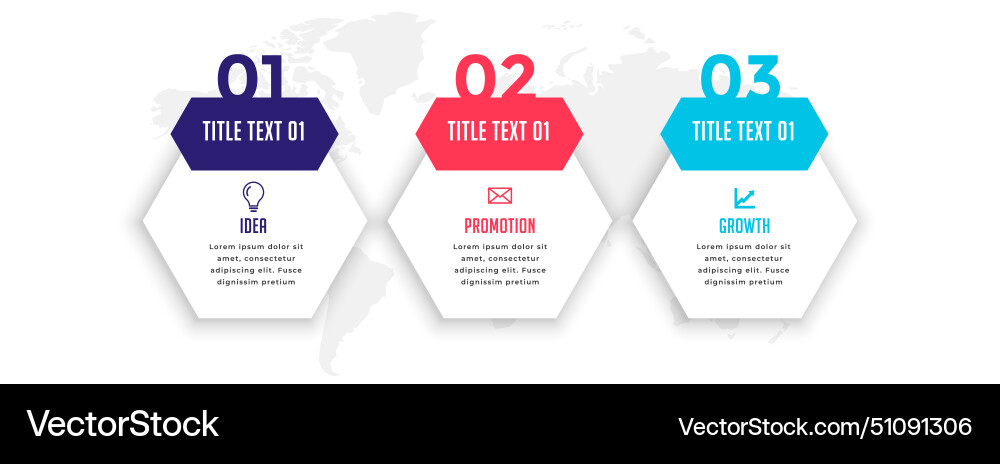 01
TITLE TEXT 01
IDEA
Lorem ipsum dolor sit amet, consectetur adipiscing elit. Fusce dignissim pretium

02
TITLE TEXT 01
PROMOTION
Lorem ipsum dolor sit amet, consectetur adipiscing elit. Fusce dignissim pretium

03
TITLE TEXT 01
GROWTH
Lorem ipsum dolor sit amet, consectetur adipiscing elit. Fusce dignissim pretium

VectorStock
VectorStock.com/51091306