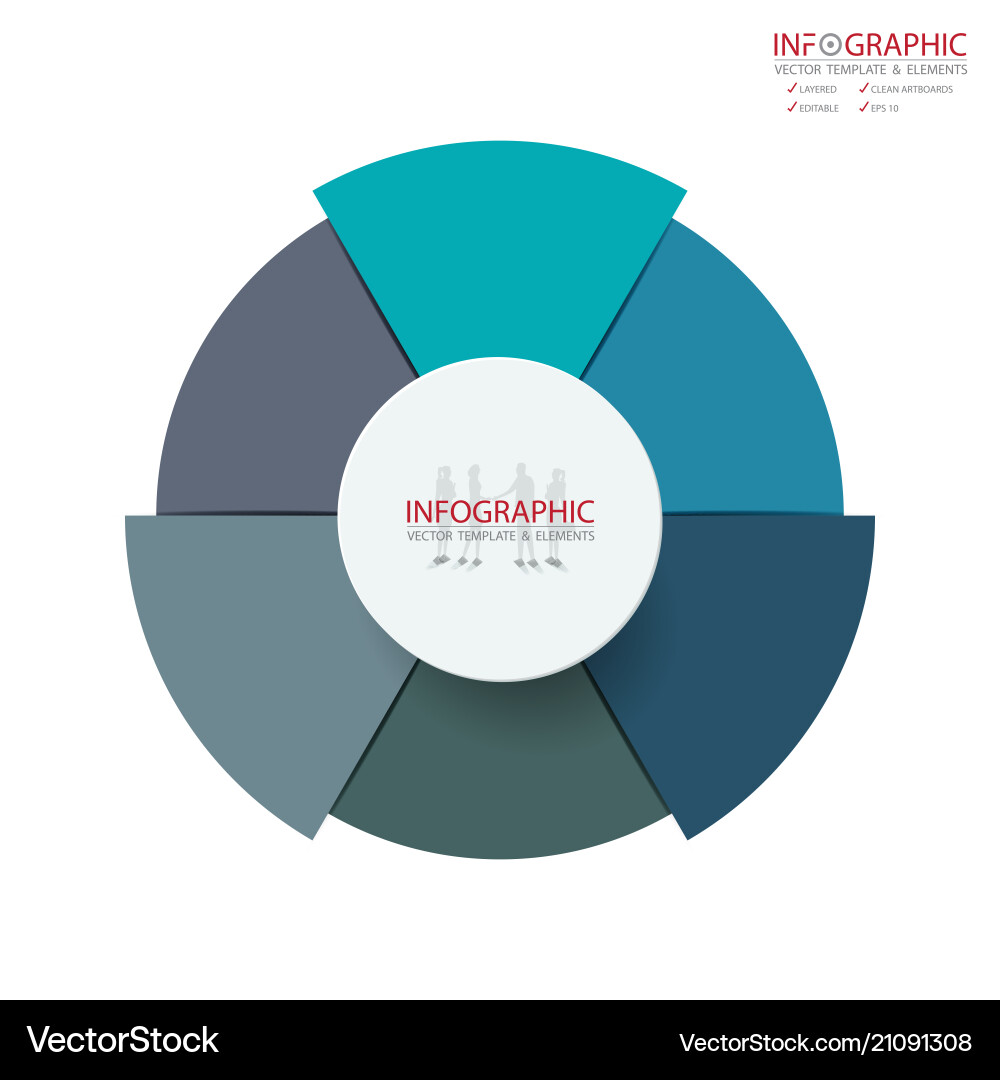 INFOGRAPHIC
VECTOR TEMPLATE & ELEMENTS
✓ LAYERED ✓ CLEAN ARTBOARDS
✓ EDITABLE ✓ EPS 10

INFOGRAPHIC
VECTOR TEMPLATE & ELEMENTS

VectorStock

VectorStock.com/21091308