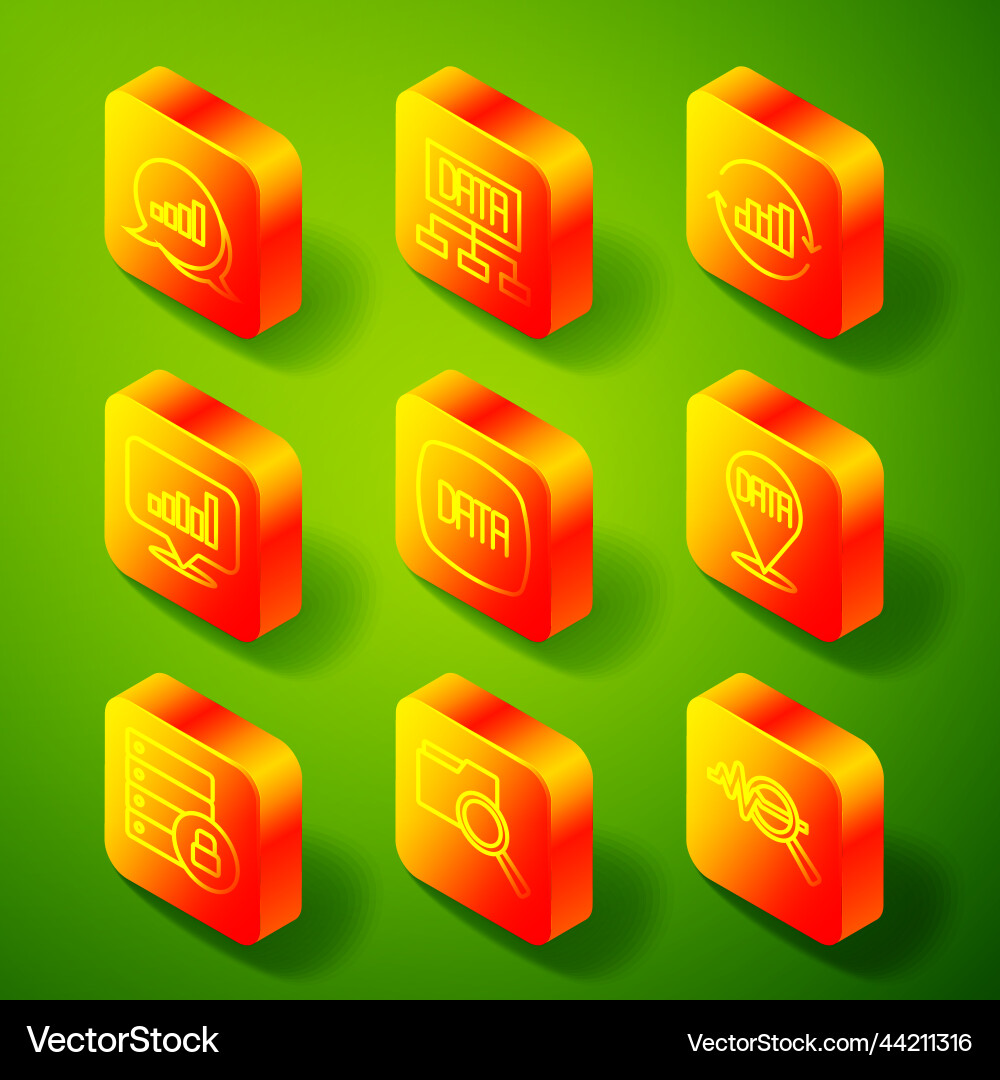 DATA

DATA

DATA

VectorStock®

VectorStock.com/44211316