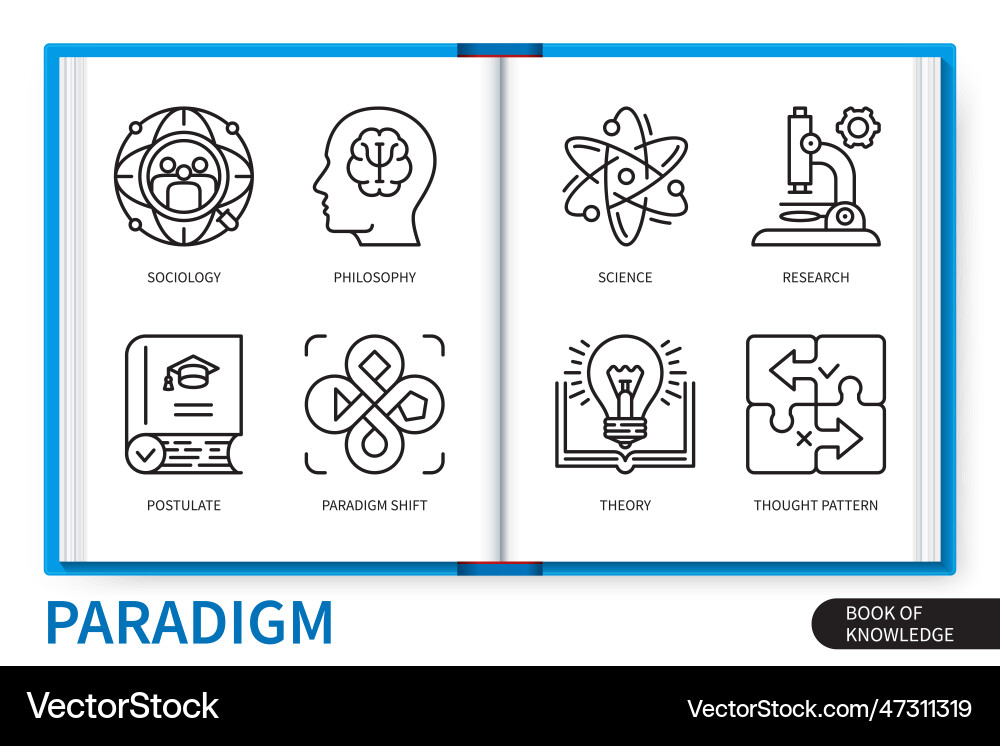 SOCIOLOGY

PHILOSOPHY

POSTULATE

PARADIGM SHIFT

SCIENCE

RESEARCH

THEORY

THOUGHT PATTERN

PARADIGM

BOOK OF KNOWLEDGE

VectorStock

VectorStock.com/47311319