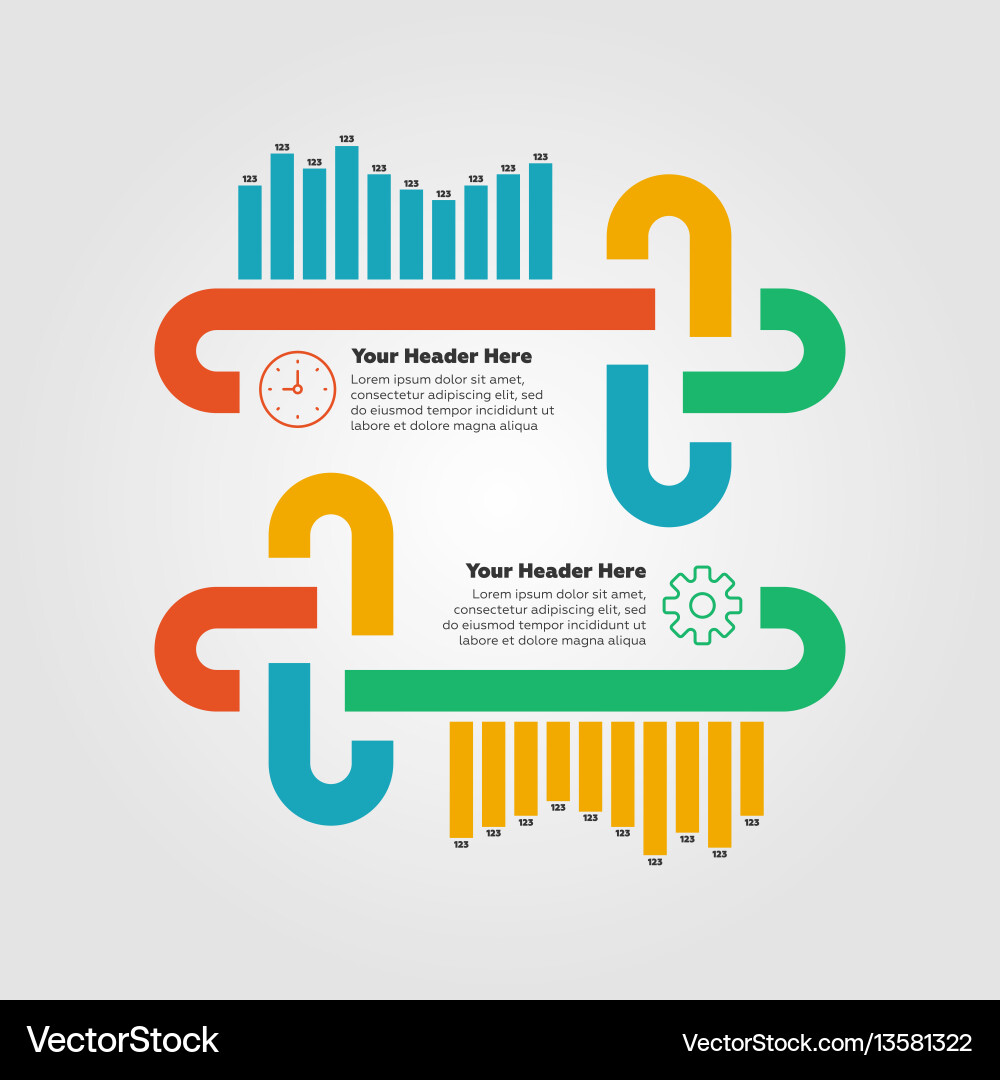 123 123 123 123 123 123 123 123 123 123

Your Header Here
Lorem ipsum dolor sit amet, consectetur adipiscing elit, sed do eiusmod tempor incididunt ut labore et dolore magna aliqua

Your Header Here
Lorem ipsum dolor sit amet, consectetur adipiscing elit, sed do eiusmod tempor incididunt ut labore et dolore magna aliqua

123 123 123 123 123 123 123 123 123 123

VectorStock

VectorStock.com/13581322