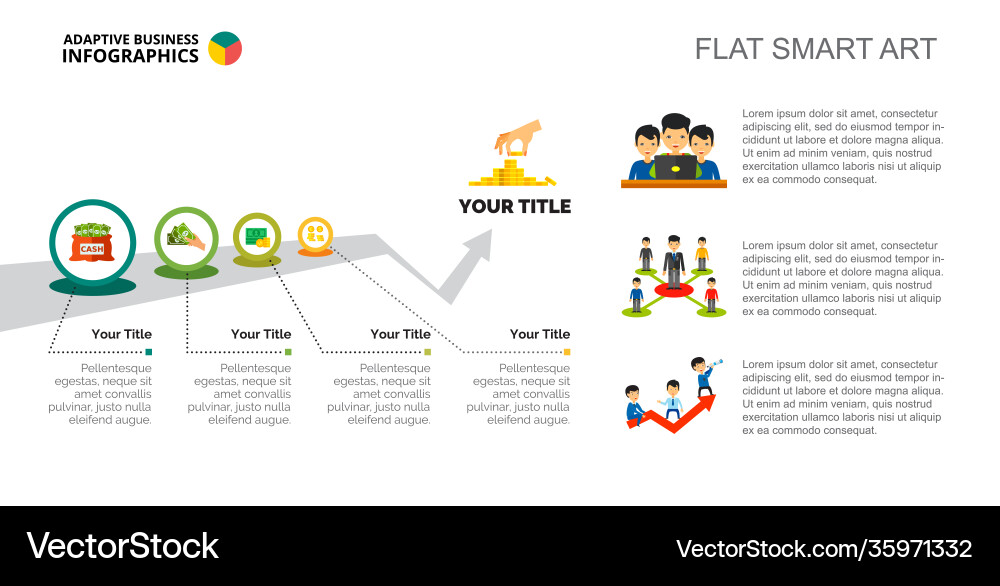 ADAPTIVE BUSINESS
INFOGRAPHICS

FLAT SMART ART

CASH

YOUR TITLE

Your Title
Pellentesque egestas, neque sit amet convallis pulvinar, justo nulla eleifend augue.

Your Title
Pellentesque egestas, neque sit amet convallis pulvinar, justo nulla eleifend augue.

Your Title
Pellentesque egestas, neque sit amet convallis pulvinar, justo nulla eleifend augue.

Your Title
Pellentesque egestas, neque sit amet convallis pulvinar, justo nulla eleifend augue.

Lorem ipsum dolor sit amet, consectetur adipiscing elit, sed do eiusmod tempor incididunt ut labore et dolore magna aliqua. Ut enim ad minim veniam, quis nostrud exercitation ullamco laboris nisi ut aliquip ex ea commodo consequat.

Lorem ipsum dolor sit amet, consectetur adipiscing elit, sed do eiusmod tempor incididunt ut labore et dolore magna aliqua. Ut enim ad minim veniam, quis nostrud exercitation ullamco laboris nisi ut aliquip ex ea commodo consequat.

Lorem ipsum dolor sit amet, consectetur adipiscing elit, sed do eiusmod tempor incididunt ut labore et dolore magna aliqua. Ut enim ad minim veniam, quis nostrud exercitation ullamco laboris nisi ut aliquip ex ea commodo consequat.

VectorStock

VectorStock.com/35971332