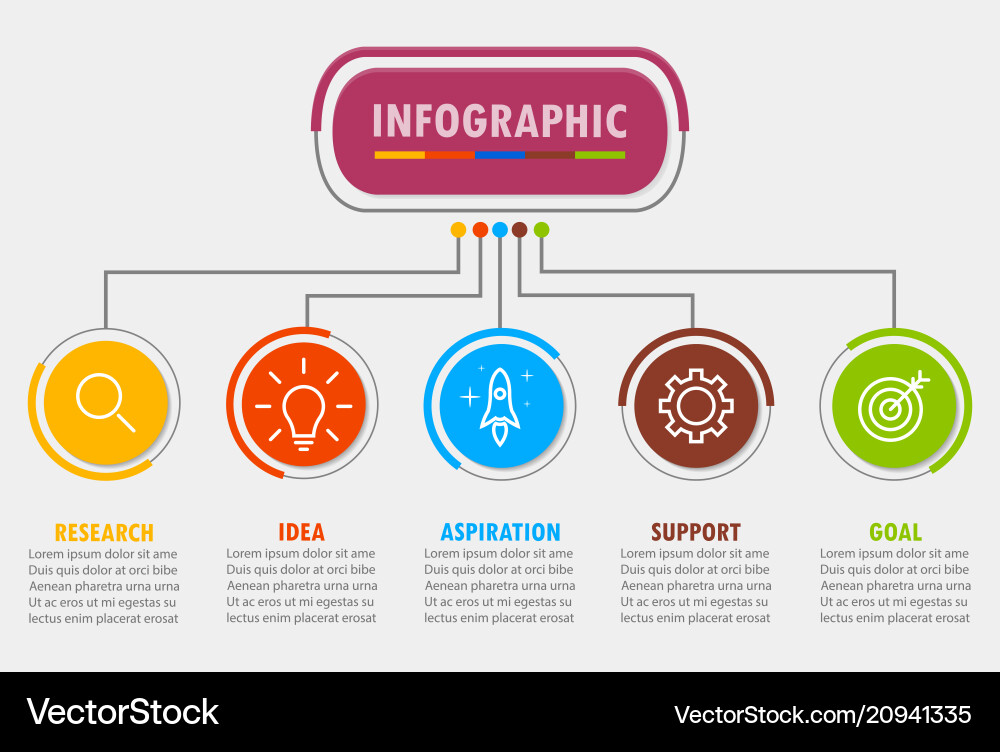 INFOGRAPHIC

RESEARCH
Lorem ipsum dolor sit ame Duis quis dolor at orci bibe Aenean pharetra urna urna Ut ac eros ut mi egestas su lectus enim placerat erosat

IDEA
Lorem ipsum dolor sit ame Duis quis dolor at orci bibe Aenean pharetra urna urna Ut ac eros ut mi egestas su lectus enim placerat erosat

ASPIRATION
Lorem ipsum dolor sit ame Duis quis dolor at orci bibe Aenean pharetra urna urna Ut ac eros ut mi egestas su lectus enim placerat erosat

SUPPORT
Lorem ipsum dolor sit ame Duis quis dolor at orci bibe Aenean pharetra urna urna Ut ac eros ut mi egestas su lectus enim placerat erosat

GOAL
Lorem ipsum dolor sit ame Duis quis dolor at orci bibe Aenean pharetra urna urna Ut ac eros ut mi egestas su lectus enim placerat erosat

VectorStock
VectorStock.com/20941335