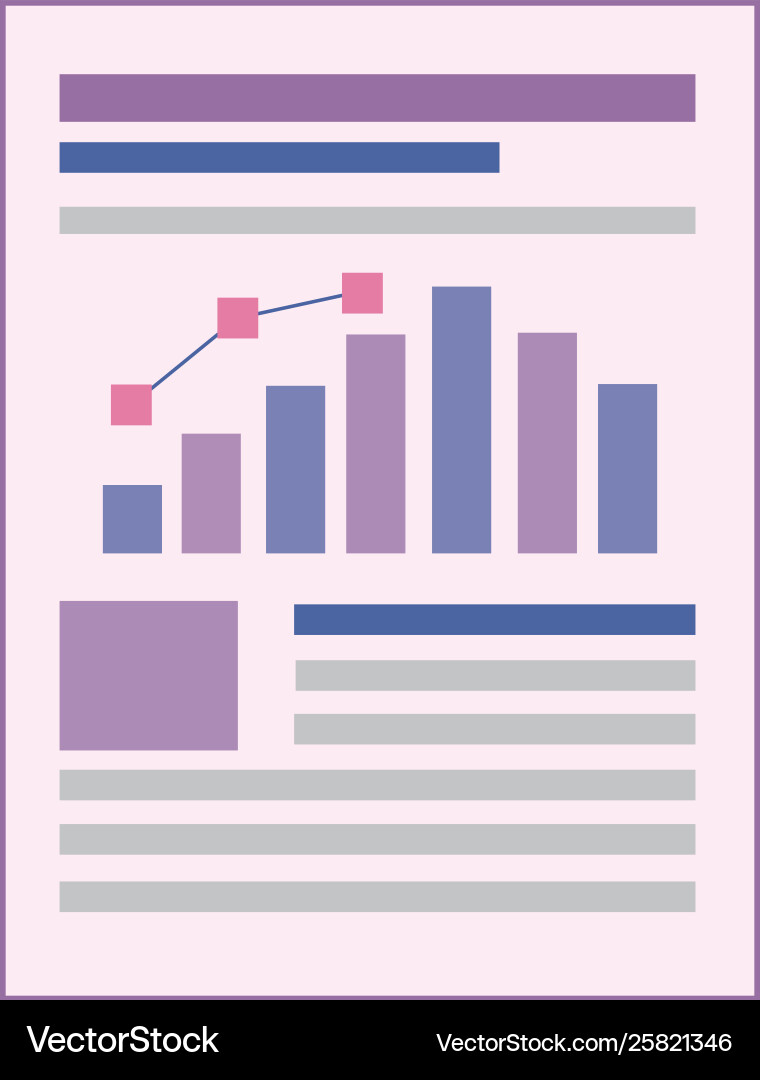 VectorStock
VectorStock.com/25821346