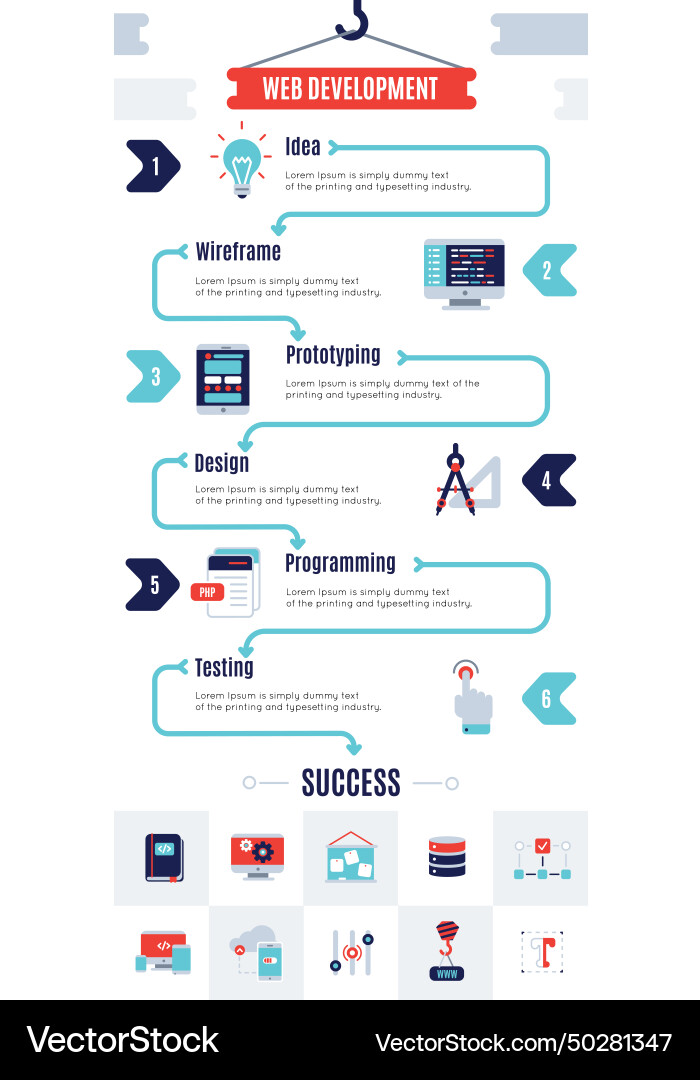 WEB DEVELOPMENT

1

Idea

Lorem Ipsum is simply dummy text of the printing and typesetting industry.

Wireframe

Lorem Ipsum is simply dummy text of the printing and typesetting industry.

2

3

Prototyping

Lorem Ipsum is simply dummy text of the printing and typesetting industry.

Design

Lorem Ipsum is simply dummy text of the printing and typesetting industry.

4

5

PHP

Programming

Lorem Ipsum is simply dummy text of the printing and typesetting industry.

Testing

Lorem Ipsum is simply dummy text of the printing and typesetting industry.

6

SUCCESS

</>

</>

WWW

T

VectorStock

VectorStock.com/50281347