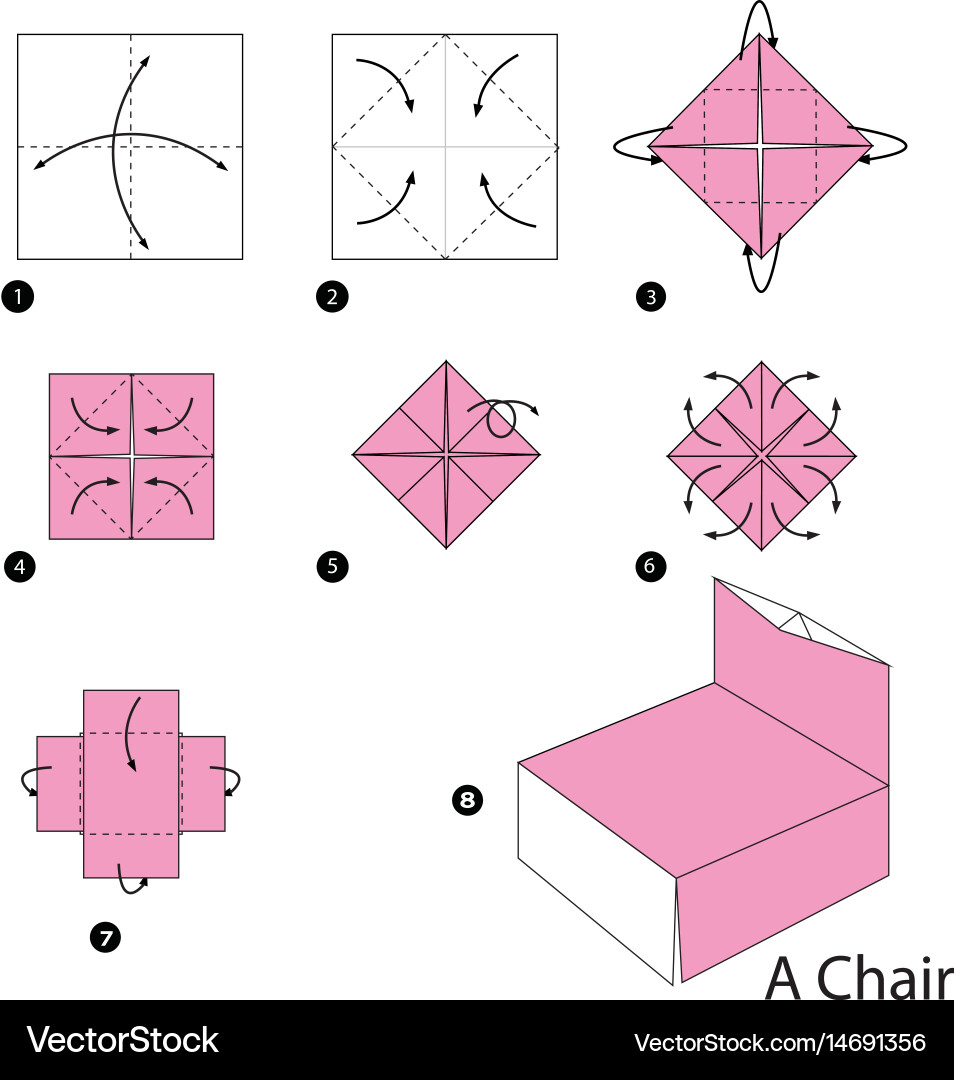 1

2

3

4

5

6

7

8

A Chair

VectorStock

VectorStock.com/14691356