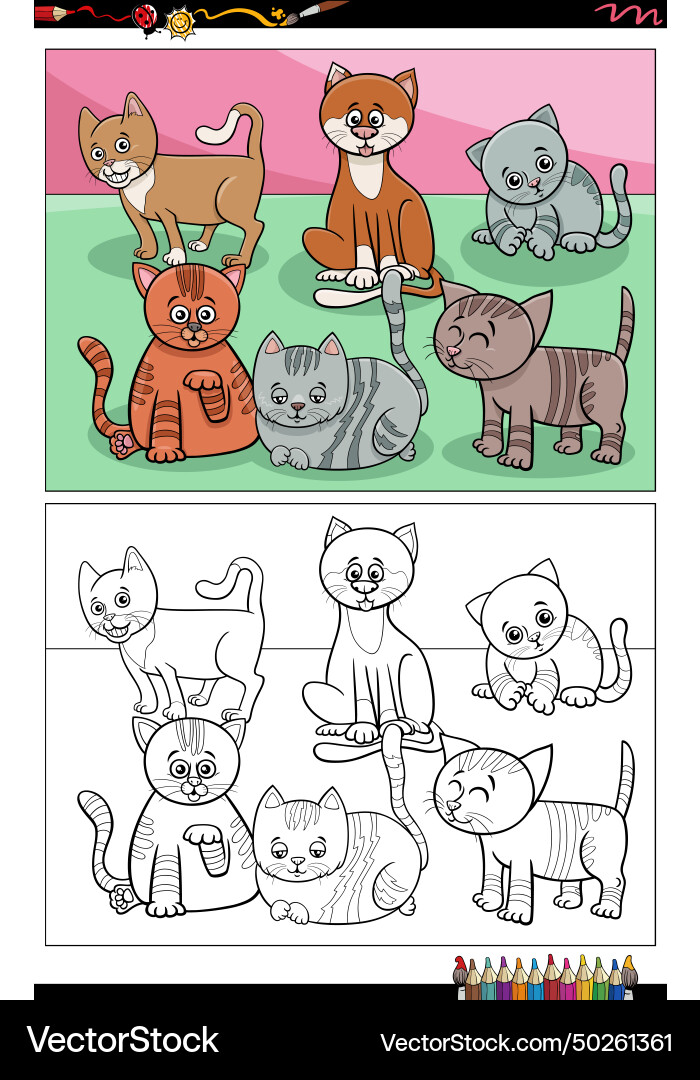 VectorStock VectorStock.com/50261361