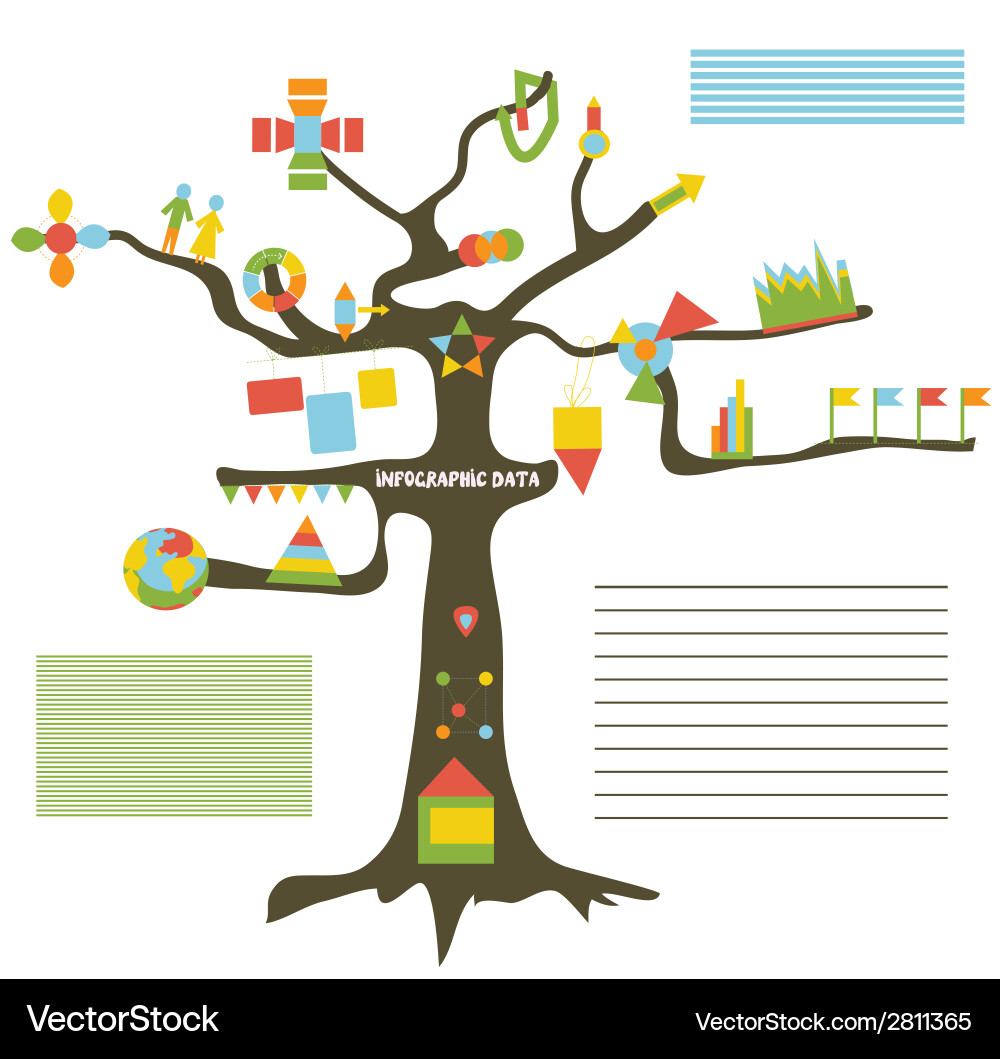 INFOGRAPHIC DATA

VectorStock

VectorStock.com/2811365