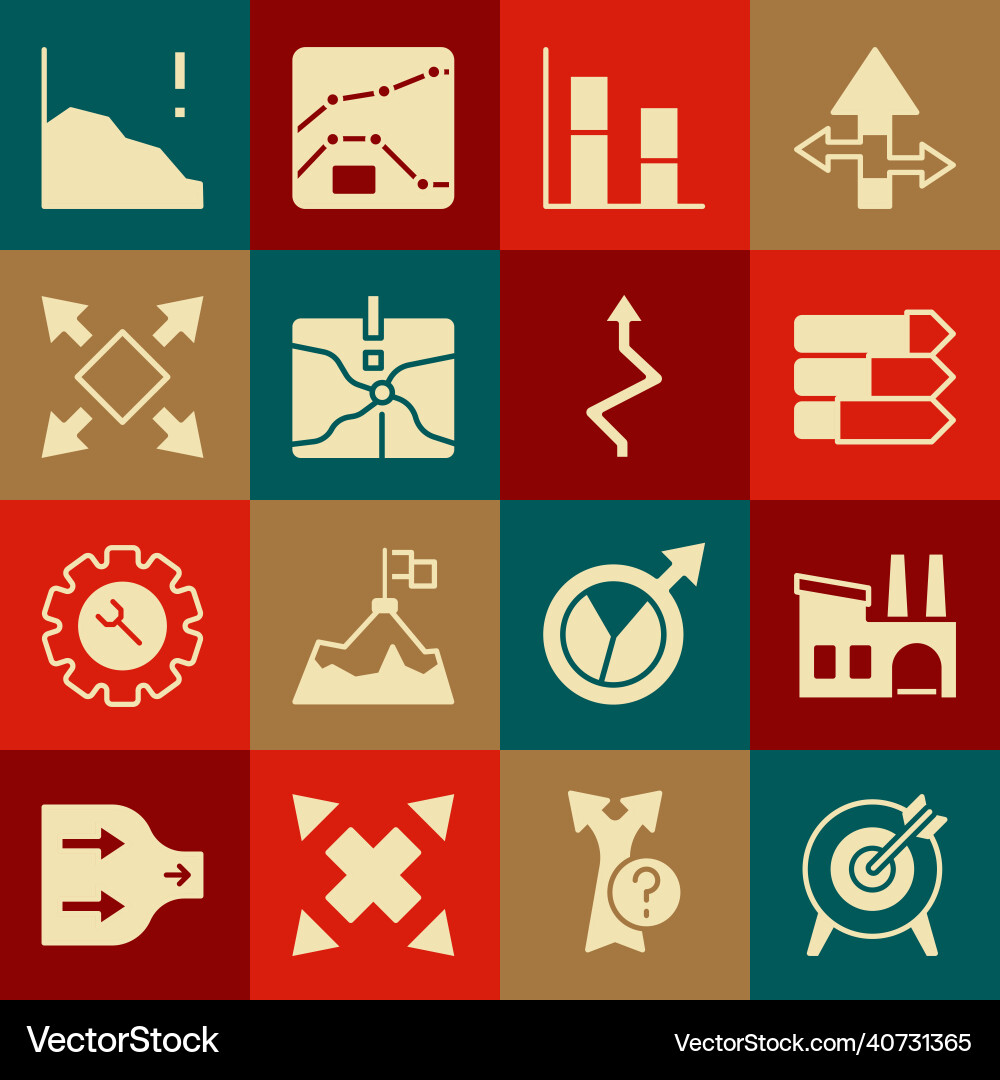 VectorStock
VectorStock.com/40731365