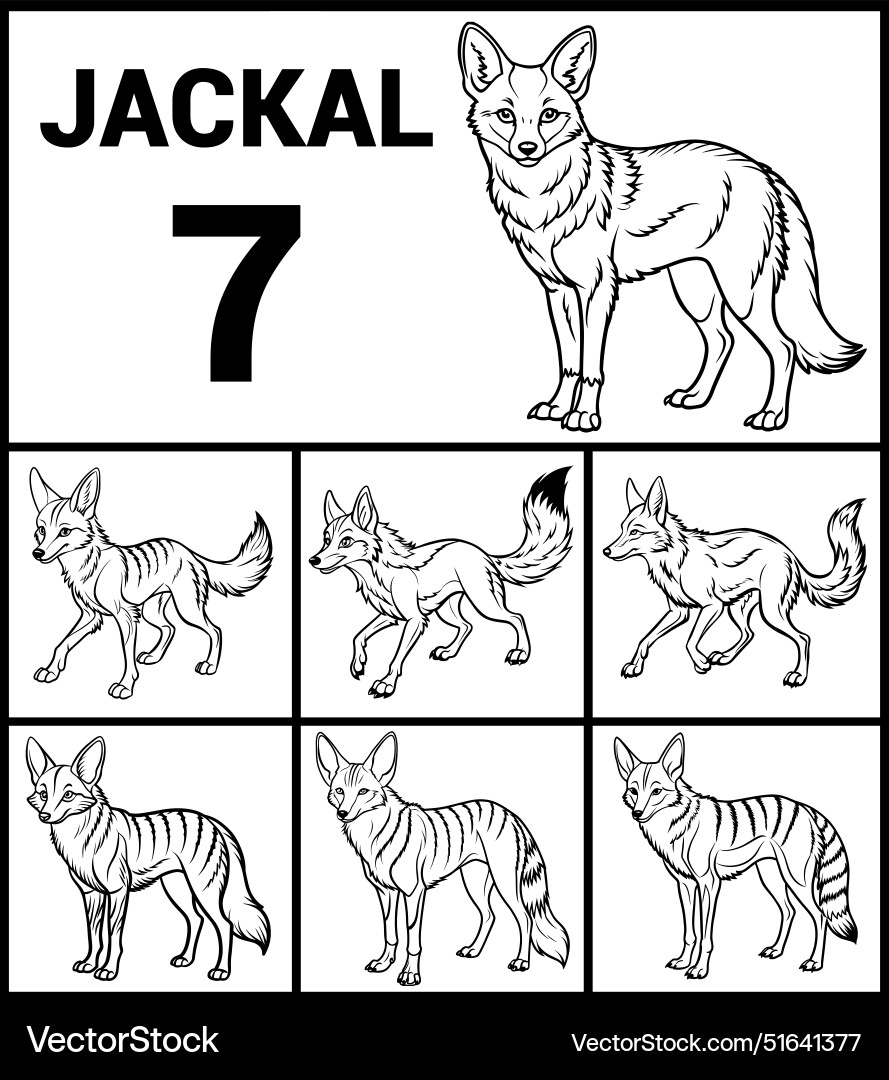 JACKAL
7

VectorStock
VectorStock.com/51641377