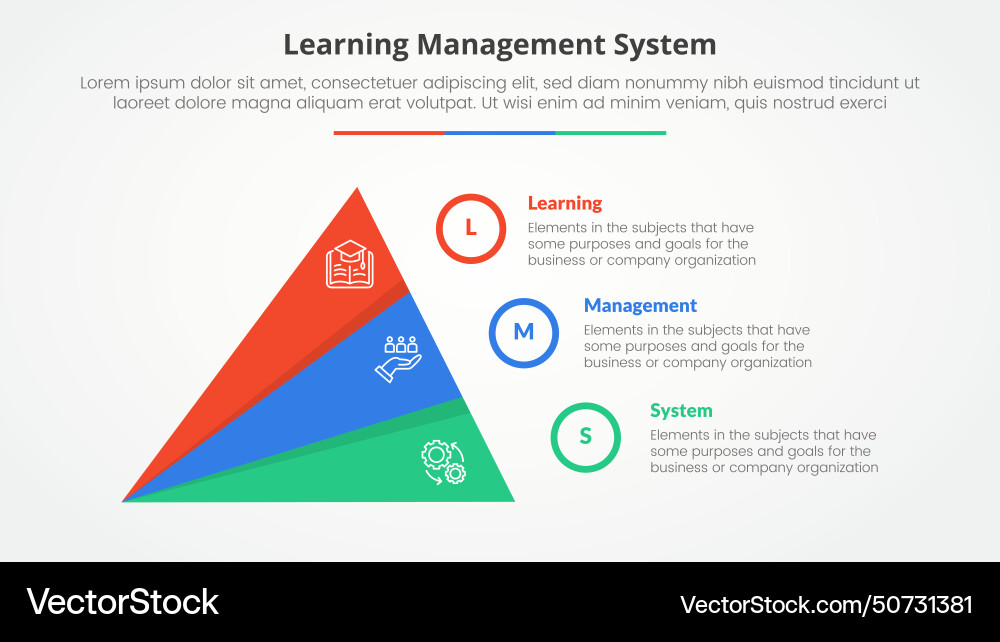 Learning Management System

Lorem ipsum dolor sit amet, consectetuer adipiscing elit, sed diam nonummy nibh euismod tincidunt ut laoreet dolore magna aliquam erat volutpat. Ut wisi enim ad minim veniam, quis nostrud exerci

L

Learning

Elements in the subjects that have some purposes and goals for the business or company organization

M

Management

Elements in the subjects that have some purposes and goals for the business or company organization

S

System

Elements in the subjects that have some purposes and goals for the business or company organization

VectorStock

VectorStock.com/50731381