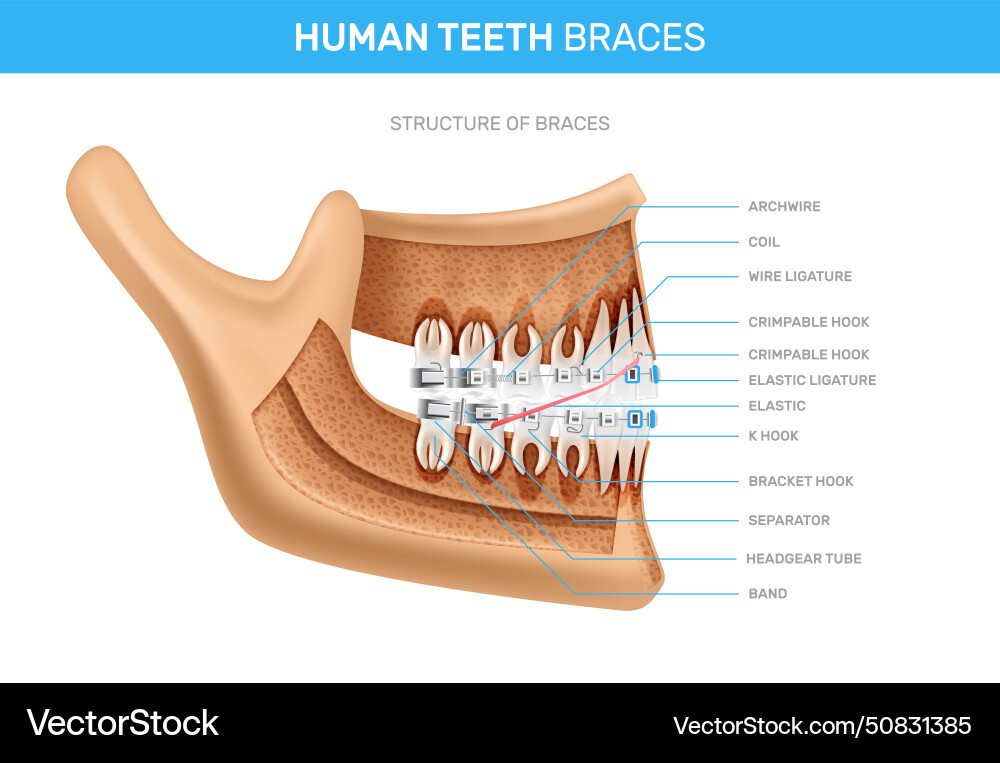 HUMAN TEETH BRACES

STRUCTURE OF BRACES

ARCHWIRE
COIL
WIRE LIGATURE
CRIMPABLE HOOK
CRIMPABLE HOOK
ELASTIC LIGATURE
ELASTIC
K HOOK
BRACKET HOOK
SEPARATOR
HEADGEAR TUBE
BAND

VectorStock
VectorStock.com/50831385