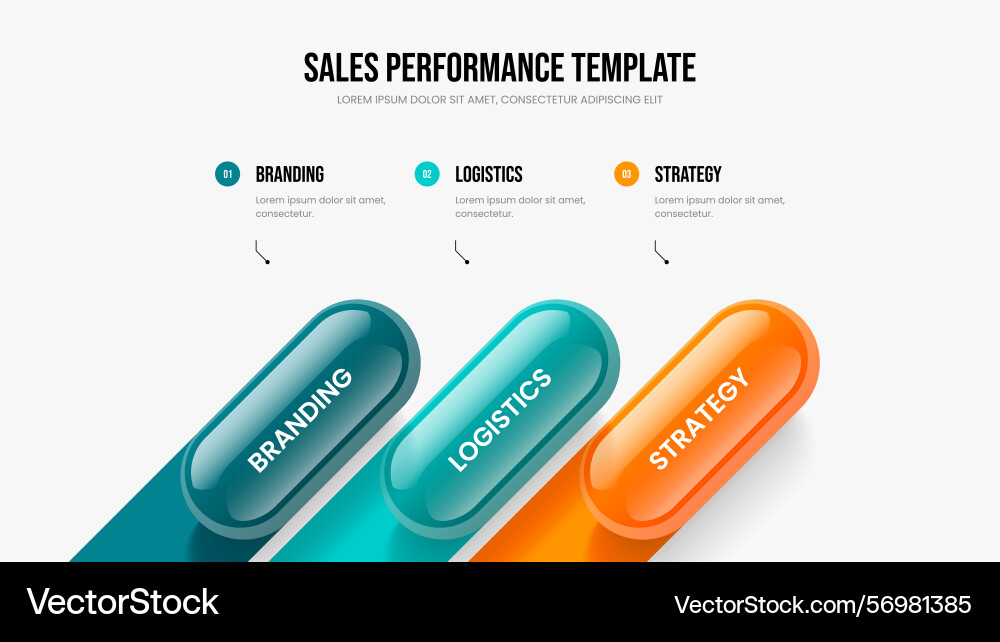 SALES PERFORMANCE TEMPLATE
LOREM IPSUM DOLOR SIT AMET, CONSECTETUR ADIPISCING ELIT

01 BRANDING
Lorem ipsum dolor sit amet, consectetur.

02 LOGISTICS
Lorem ipsum dolor sit amet, consectetur.

03 STRATEGY
Lorem ipsum dolor sit amet, consectetur.

BRANDING

LOGISTICS

STRATEGY

VectorStock

VectorStock.com/56981385