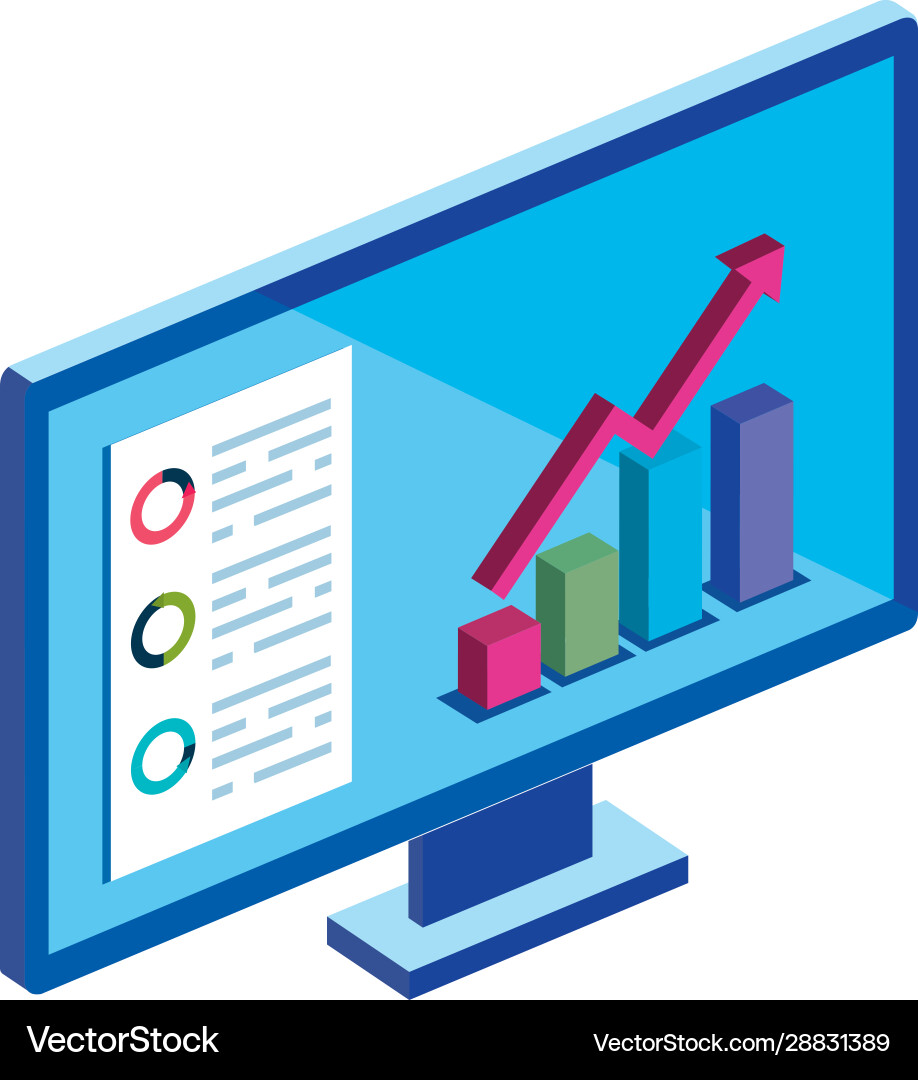 VectorStock
VectorStock.com/28831389