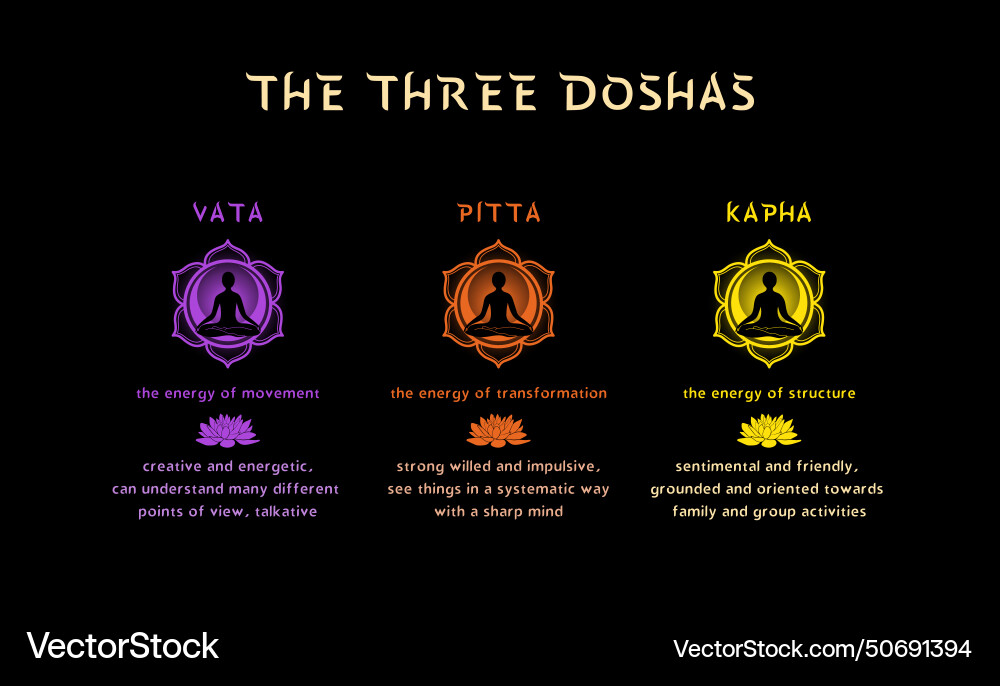 THE THREE DOSHAS

VATA

the energy of movement

creative and energetic, can understand many different points of view, talkative

PITTA

the energy of transformation

strong willed and impulsive, see things in a systematic way with a sharp mind

KAPHA

the energy of structure

sentimental and friendly, grounded and oriented towards family and group activities

VectorStock

VectorStock.com/50691394