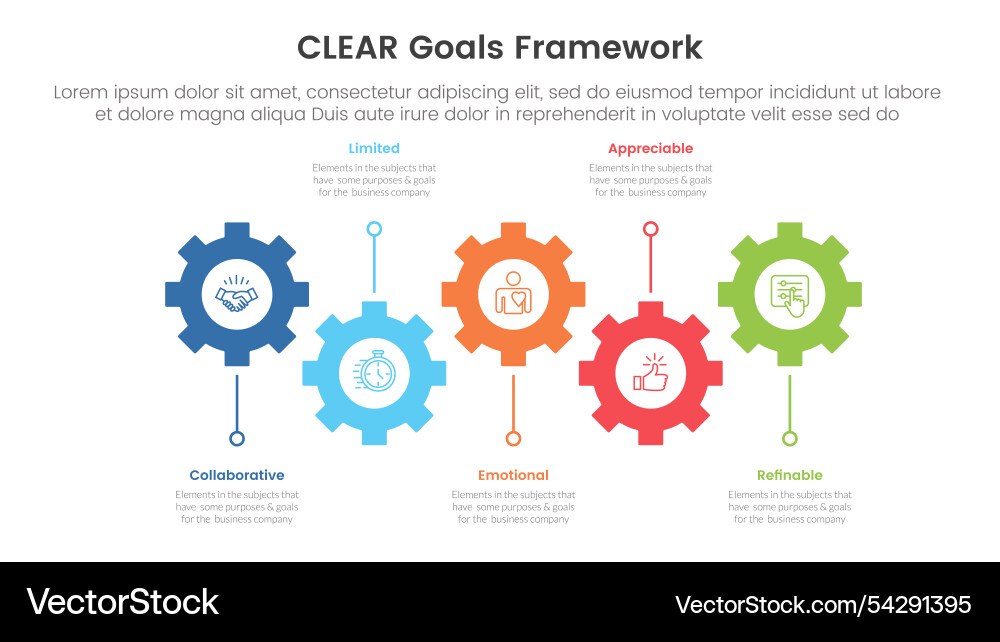 CLEAR Goals Framework

Lorem ipsum dolor sit amet, consectetur adipiscing elit, sed do eiusmod tempor incididunt ut labore et dolore magna aliqua Duis aute irure dolor in reprehenderit in voluptate velit esse sed do

Limited
Elements in the subjects that have some purposes & goals for the business company

Appreciable
Elements in the subjects that have some purposes & goals for the business company

Collaborative
Elements in the subjects that have some purposes & goals for the business company

Emotional
Elements in the subjects that have some purposes & goals for the business company

Refinable
Elements in the subjects that have some purposes & goals for the business company

VectorStock

VectorStock.com/54291395