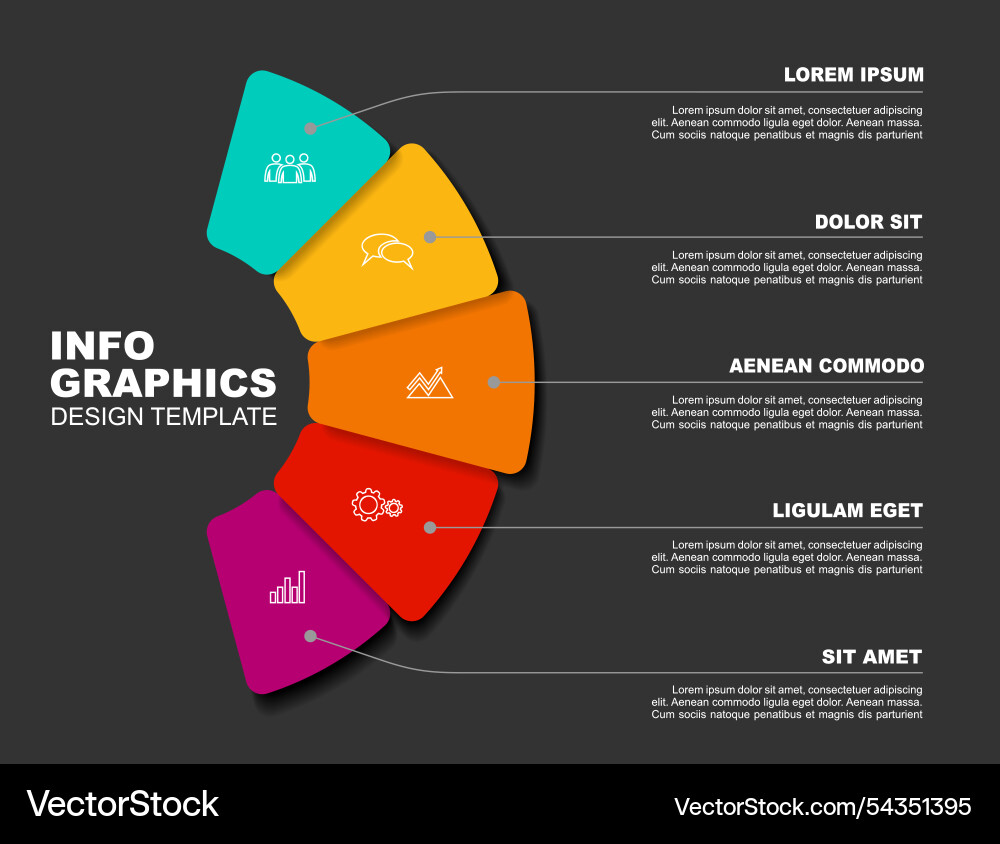 INFO
GRAPHICS
DESIGN TEMPLATE

LOREM IPSUM

Lorem ipsum dolor sit amet, consectetuer adipiscing elit. Aenean commodo ligula eget dolor. Aenean massa. Cum sociis natoque penatibus et magnis dis parturient

DOLOR SIT

Lorem ipsum dolor sit amet, consectetuer adipiscing elit. Aenean commodo ligula eget dolor. Aenean massa. Cum sociis natoque penatibus et magnis dis parturient

AENEAN COMMODO

Lorem ipsum dolor sit amet, consectetuer adipiscing elit. Aenean commodo ligula eget dolor. Aenean massa. Cum sociis natoque penatibus et magnis dis parturient

LIGULAM EGET

Lorem ipsum dolor sit amet, consectetuer adipiscing elit. Aenean commodo ligula eget dolor. Aenean massa. Cum sociis natoque penatibus et magnis dis parturient

SIT AMET

Lorem ipsum dolor sit amet, consectetuer adipiscing elit. Aenean commodo ligula eget dolor. Aenean massa. Cum sociis natoque penatibus et magnis dis parturient

VectorStock

VectorStock.com/54351395