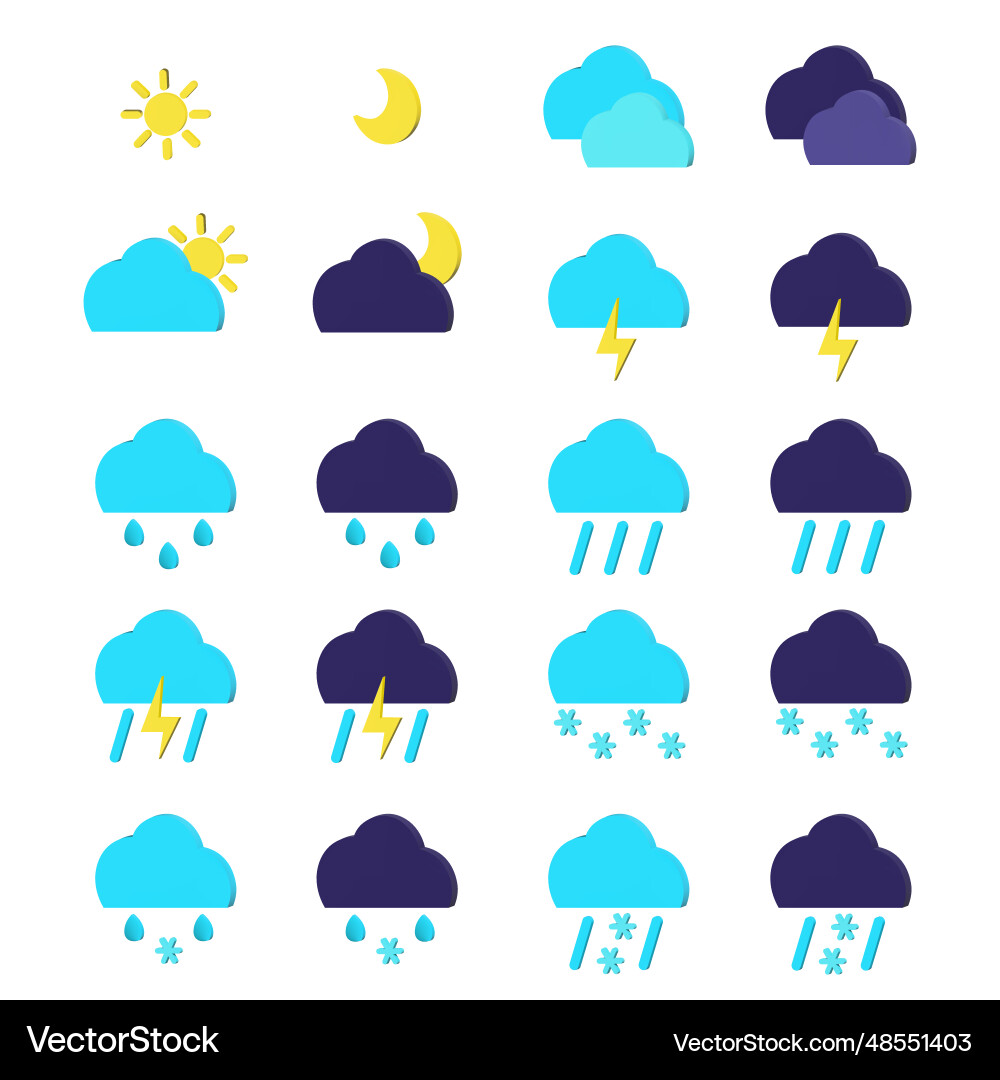 VectorStock

VectorStock.com/48551403