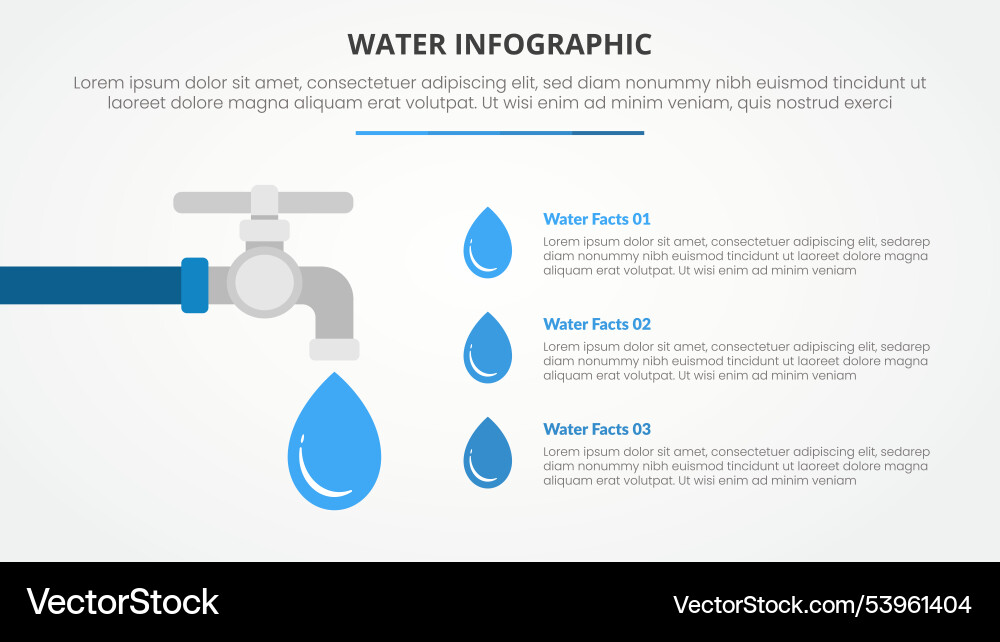 WATER INFOGRAPHIC

Lorem ipsum dolor sit amet, consectetuer adipiscing elit, sed diam nonummy nibh euismod tincidunt ut laoreet dolore magna aliquam erat volutpat. Ut wisi enim ad minim veniam, quis nostrud exerci

Water Facts 01

Lorem ipsum dolor sit amet, consectetuer adipiscing elit, sedarep diam nonummy nibh euismod tincidunt ut laoreet dolore magna aliquam erat volutpat. Ut wisi enim ad minim veniam

Water Facts 02

Lorem ipsum dolor sit amet, consectetuer adipiscing elit, sedarep diam nonummy nibh euismod tincidunt ut laoreet dolore magna aliquam erat volutpat. Ut wisi enim ad minim veniam

Water Facts 03

Lorem ipsum dolor sit amet, consectetuer adipiscing elit, sedarep diam nonummy nibh euismod tincidunt ut laoreet dolore magna aliquam erat volutpat. Ut wisi enim ad minim veniam

VectorStock

VectorStock.com/53961404