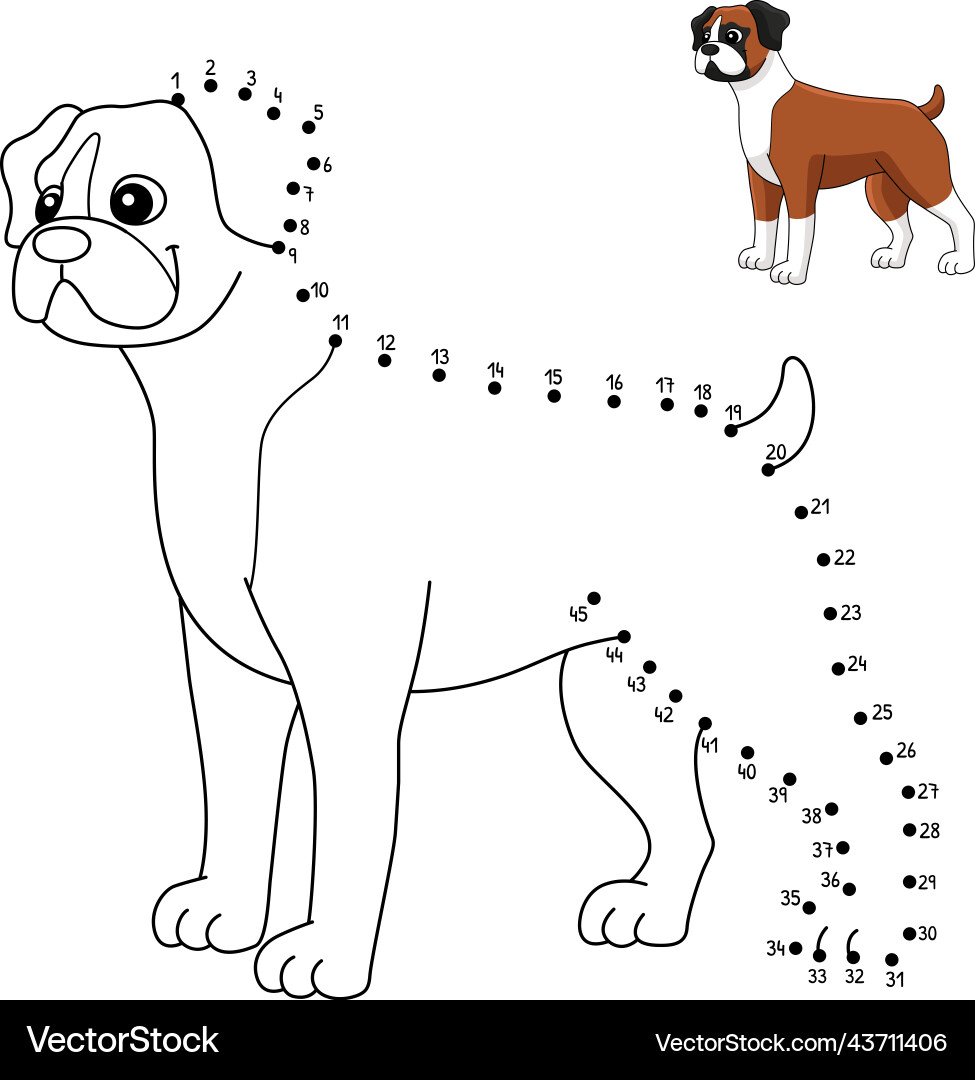 1 2 3 4 5 6 7 8 9 10 11 12 13 14 15 16 17 18 19 20 21 22 23 24 25 26 27 28 29 30 31 32 33 34 35 36 37 38 39 40 41 42 43 44 45

VectorStock

VectorStock.com/43711406