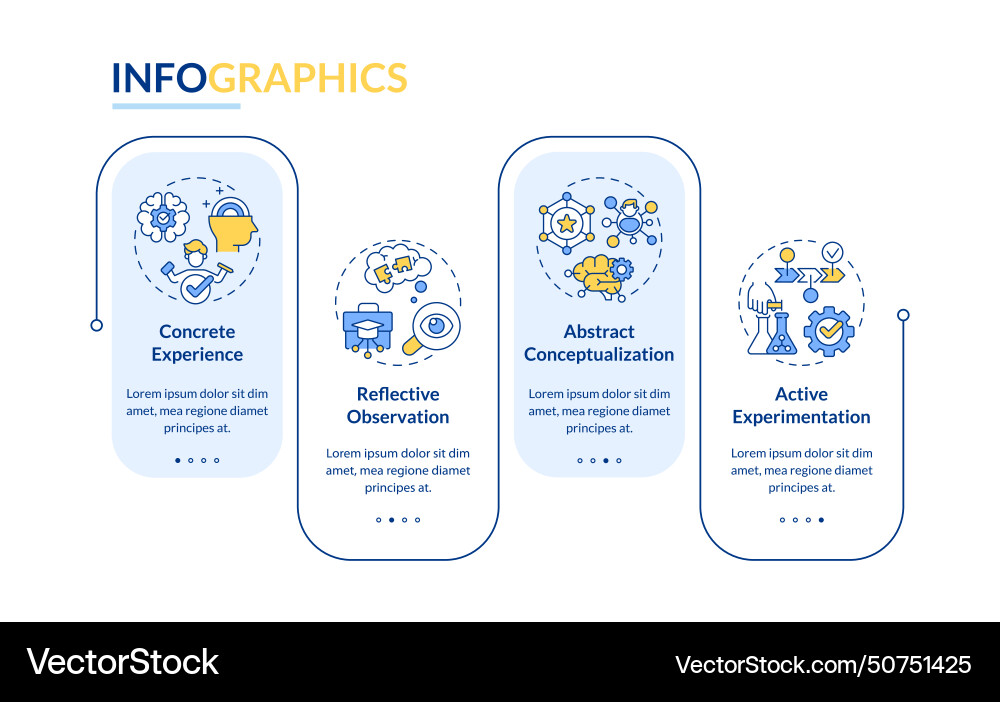 INFOGRAPHICS

Concrete Experience

Lorem ipsum dolor sit dim amet, mea regione diamet principes at.

Reflective Observation

Lorem ipsum dolor sit dim amet, mea regione diamet principes at.

Abstract Conceptualization

Lorem ipsum dolor sit dim amet, mea regione diamet principes at.

Active Experimentation

Lorem ipsum dolor sit dim amet, mea regione diamet principes at.

VectorStock

VectorStock.com/50751425