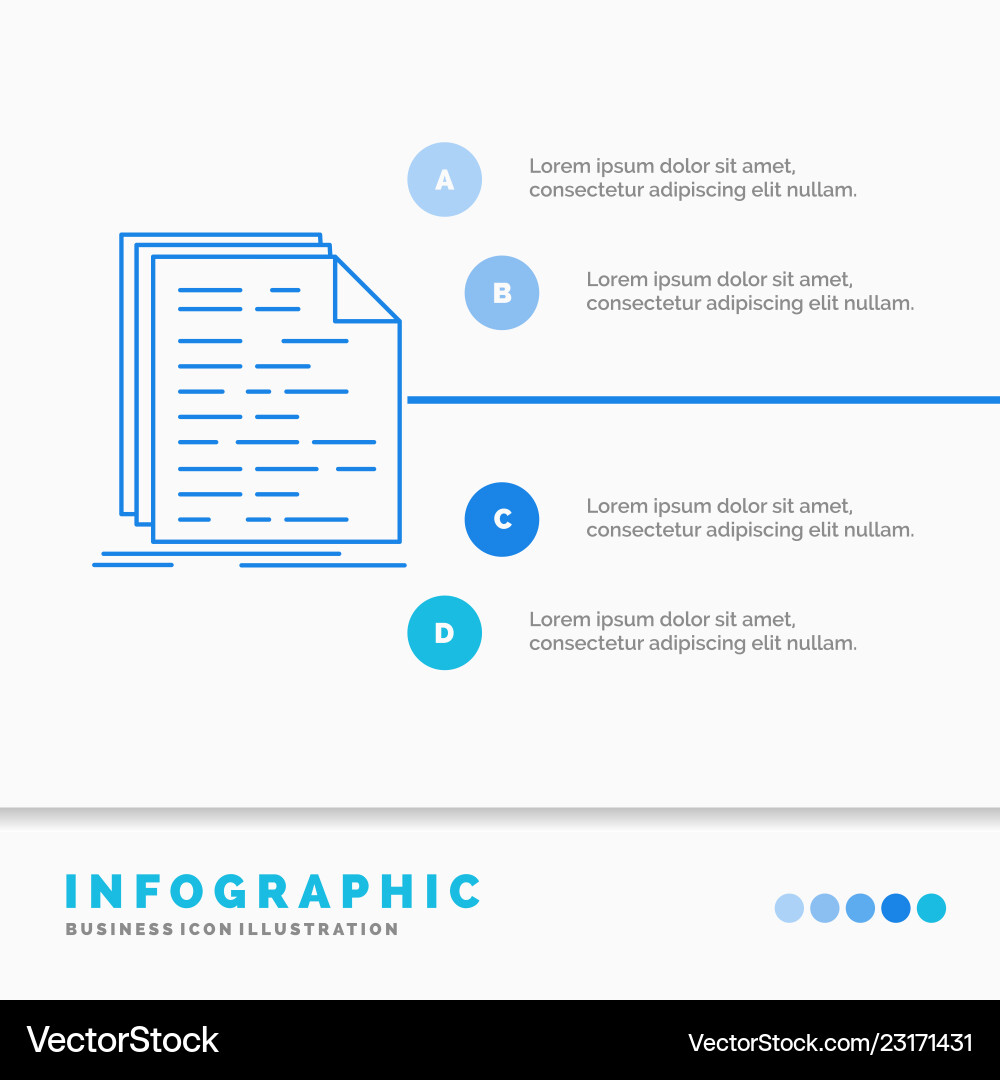 A

Lorem ipsum dolor sit amet, consectetur adipiscing elit nullam.

B

Lorem ipsum dolor sit amet, consectetur adipiscing elit nullam.

C

Lorem ipsum dolor sit amet, consectetur adipiscing elit nullam.

D

Lorem ipsum dolor sit amet, consectetur adipiscing elit nullam.

INFOGRAPHIC

BUSINESS ICON ILLUSTRATION

VectorStock

VectorStock.com/23171431