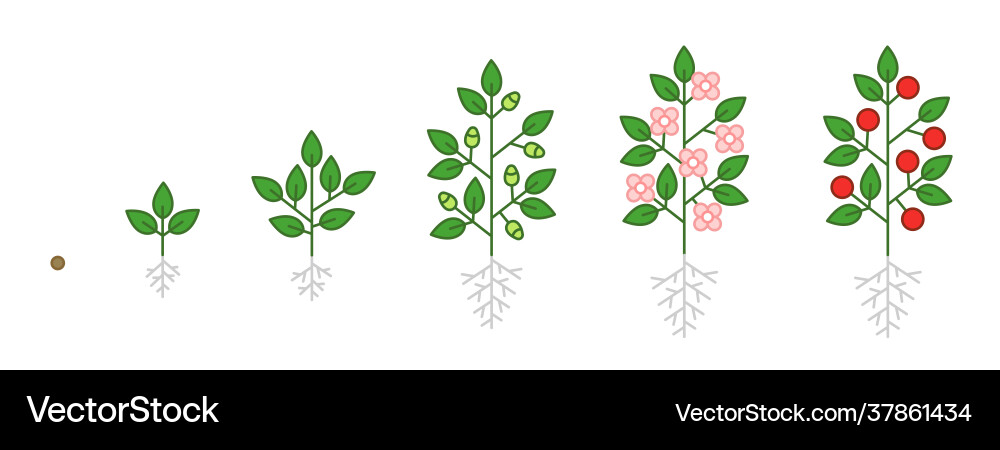 VectorStock
VectorStock.com/37861434