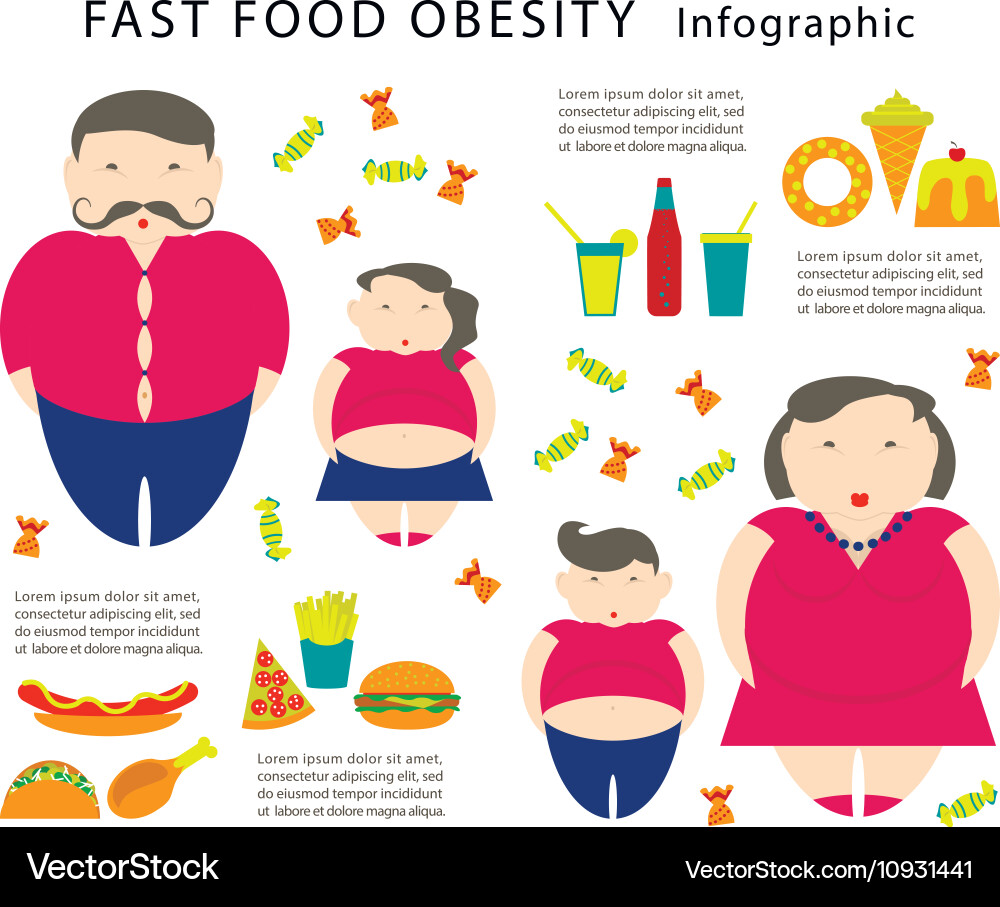 FAST FOOD OBESITY Infographic

Lorem ipsum dolor sit amet, consectetur adipiscing elit, sed do eiusmod tempor incididunt ut labore et dolore magna aliqua.

Lorem ipsum dolor sit amet, consectetur adipiscing elit, sed do eiusmod tempor incididunt ut labore et dolore magna aliqua.

Lorem ipsum dolor sit amet, consectetur adipiscing elit, sed do eiusmod tempor incididunt ut labore et dolore magna aliqua.

Lorem ipsum dolor sit amet, consectetur adipiscing elit, sed do eiusmod tempor incididunt ut labore et dolore magna aliqua.

VectorStock

VectorStock.com/10931441