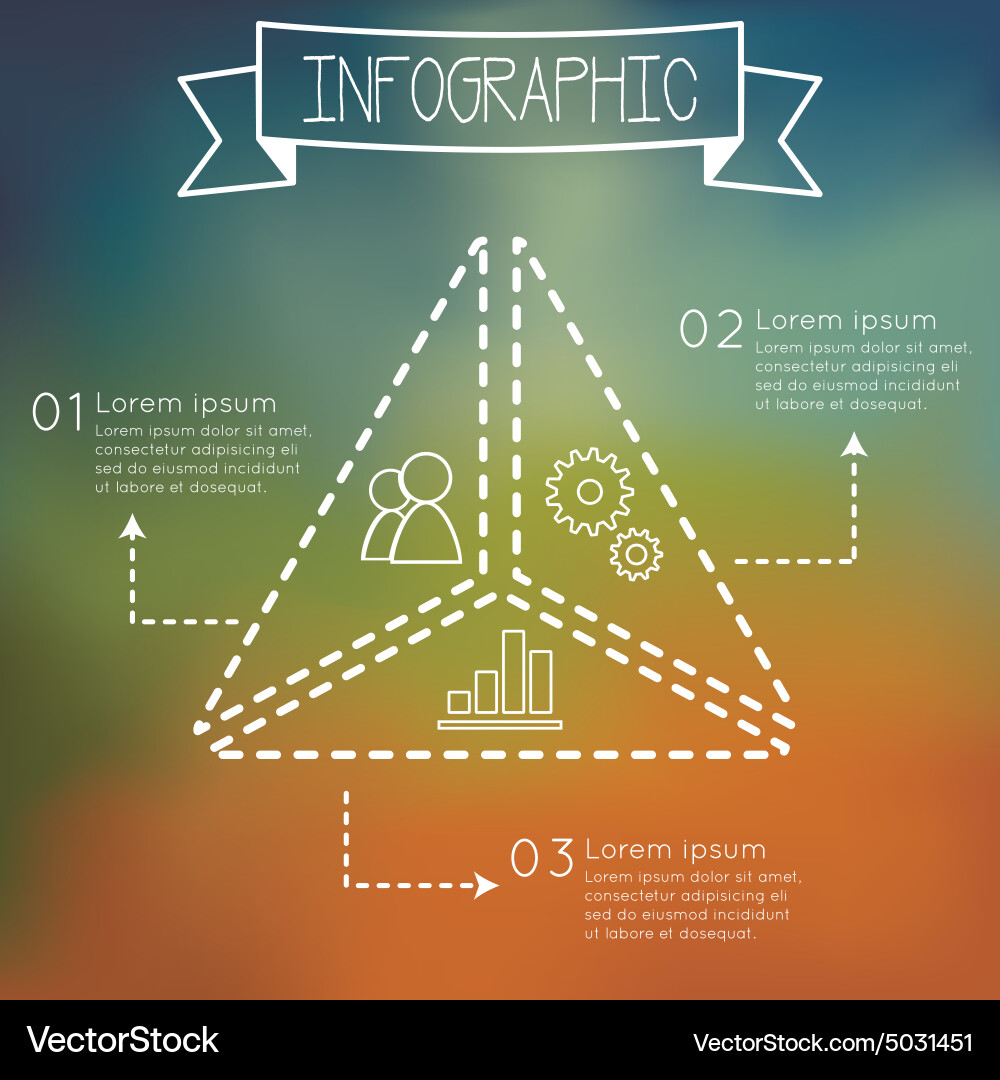 INFOGRAPHIC

01 Lorem ipsum
Lorem ipsum dolor sit amet, consectetur adipisicing eli sed do eiusmod incididunt ut labore et dosequat.

02 Lorem ipsum
Lorem ipsum dolor sit amet, consectetur adipisicing eli sed do eiusmod incididunt ut labore et dosequat.

03 Lorem ipsum
Lorem ipsum dolor sit amet, consectetur adipisicing eli sed do eiusmod incididunt ut labore et dosequat.

VectorStock

VectorStock.com/5031451