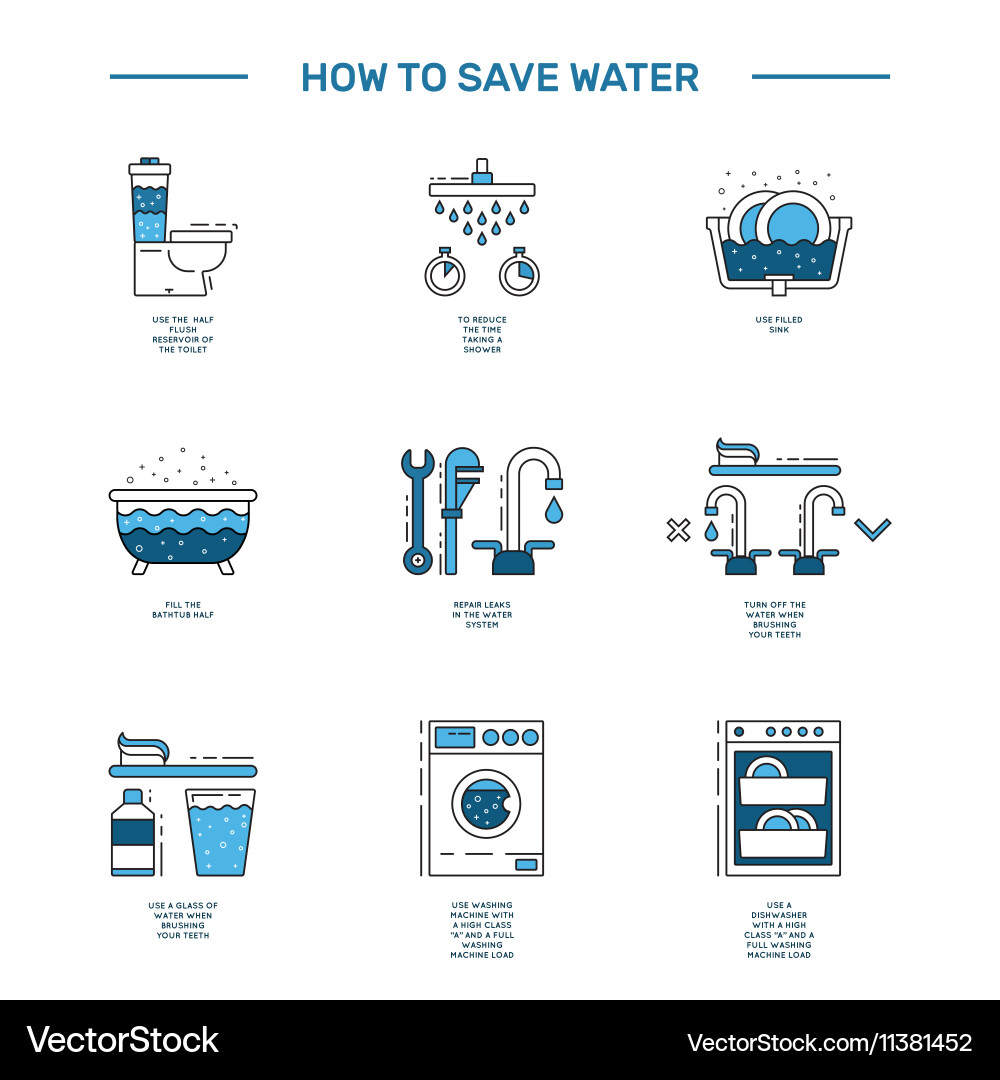 HOW TO SAVE WATER

USE THE HALF FLUSH RESERVOIR OF THE TOILET

TO REDUCE THE TIME TAKING A SHOWER

USE FILLED SINK

FILL THE BATHTUB HALF

REPAIR LEAKS IN THE WATER SYSTEM

TURN OFF THE WATER WHEN BRUSHING YOUR TEETH

USE A GLASS OF WATER WHEN BRUSHING YOUR TEETH

USE WASHING MACHINE WITH A HIGH CLASS "A" AND A FULL WASHING MACHINE LOAD

USE A DISHWASHER WITH A HIGH CLASS "A" AND A FULL WASHING MACHINE LOAD

VectorStock

VectorStock.com/11381452