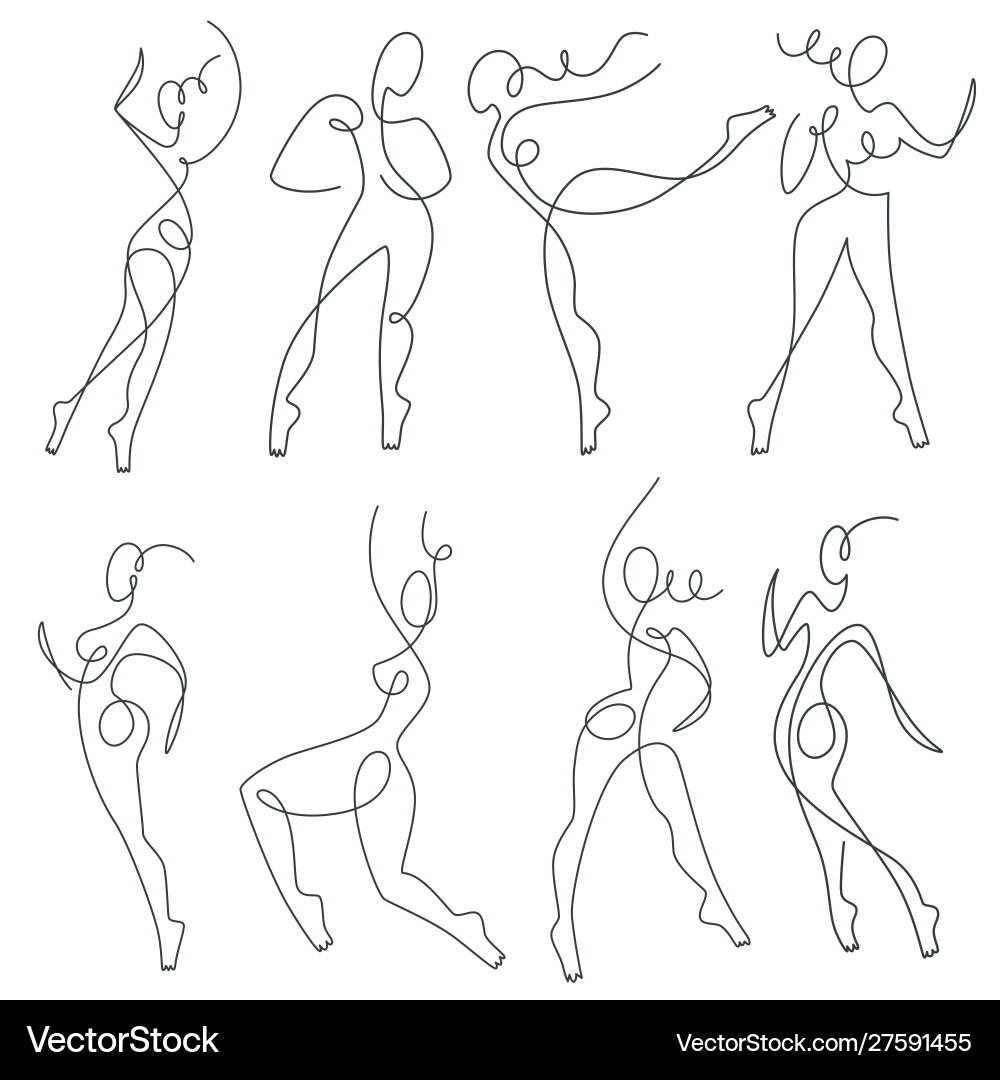 VectorStock®

VectorStock.com/27591455