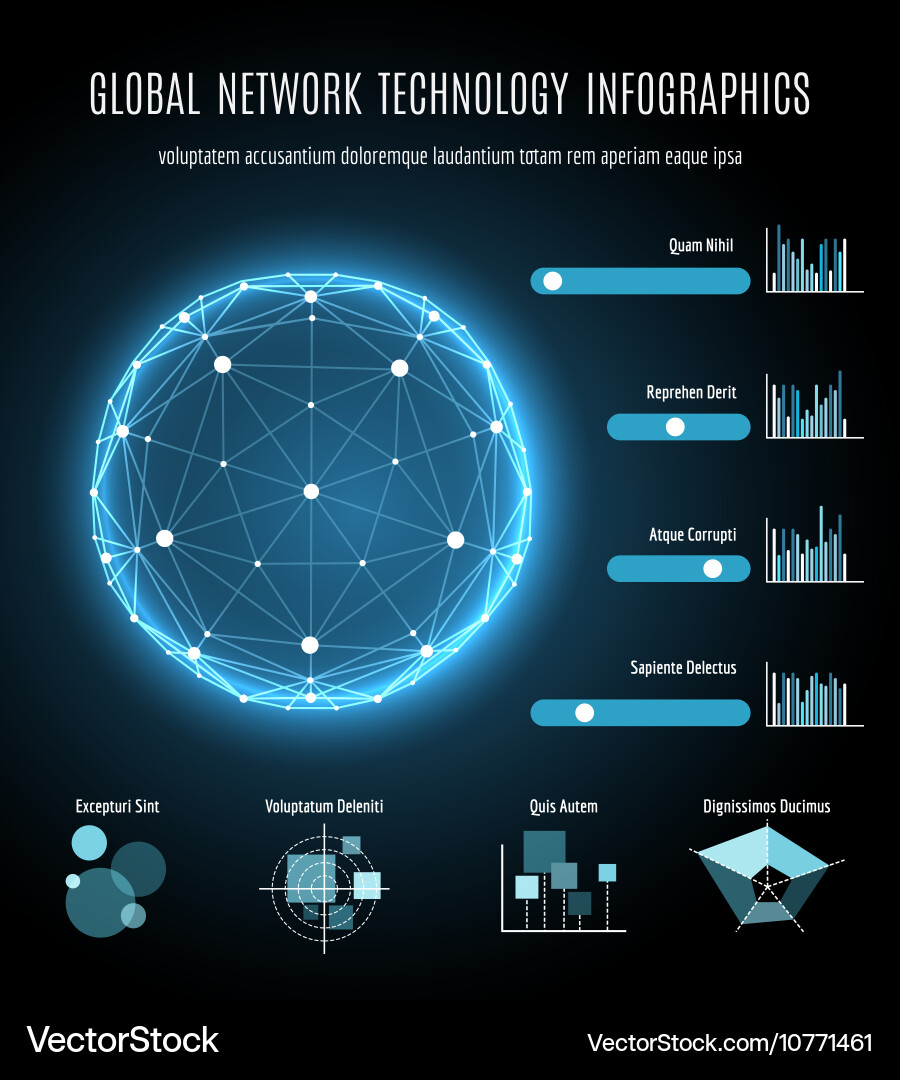 GLOBAL NETWORK TECHNOLOGY INFOGRAPHICS

voluptatem accusantium doloremque laudantium totam rem aperiam eaque ipsa

Quam Nihil

Reprehen Derit

Atque Corrupti

Sapiente Delectus

Excepturi Sint

Voluptatum Deleniti

Quis Autem

Dignissimos Ducimus

VectorStock

VectorStock.com/10771461